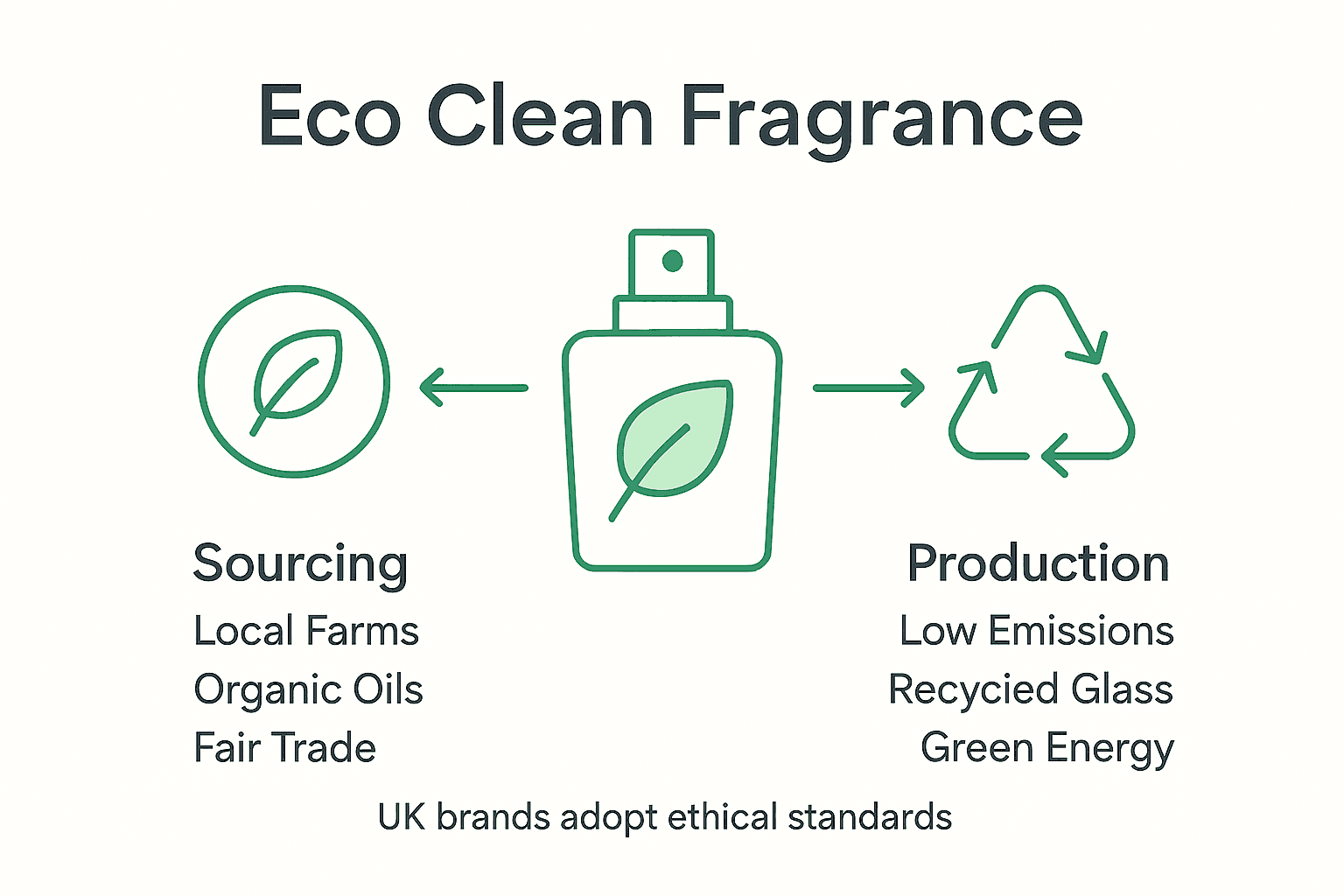 Eco Clean Fragrance

Sourcing
Local Farms
Organic Oils
Fair Trade

Production
Low Emissions
Recycied Glass
Green Energy

UK brands adopt ethical standards