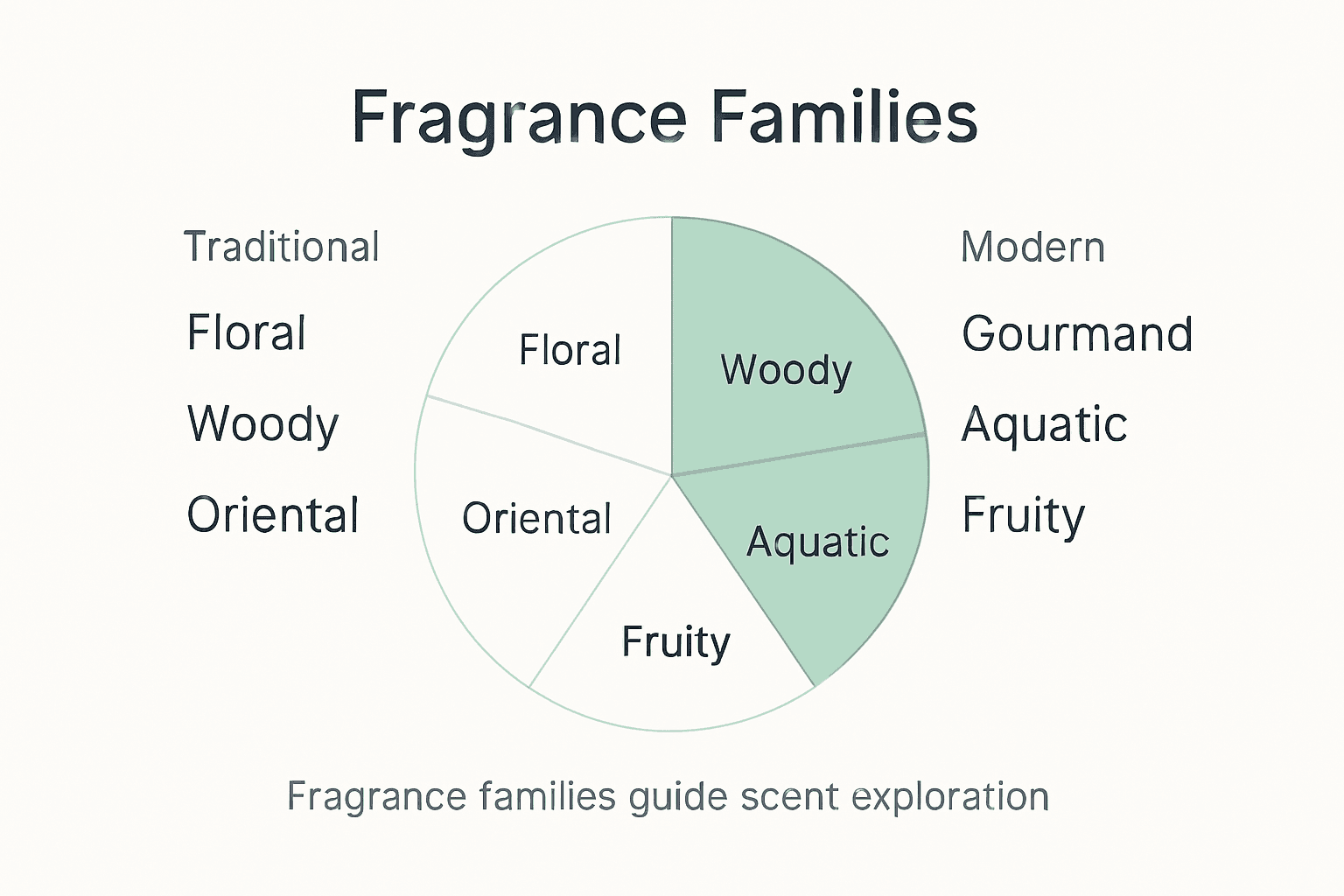 Fragrance Families

Traditional
Floral
Woody
Oriental

Floral
Woody
Oriental
Aquatic
Fruity

Modern
Gourmand
Aquatic
Fruity

Fragrance families guide scent exploration