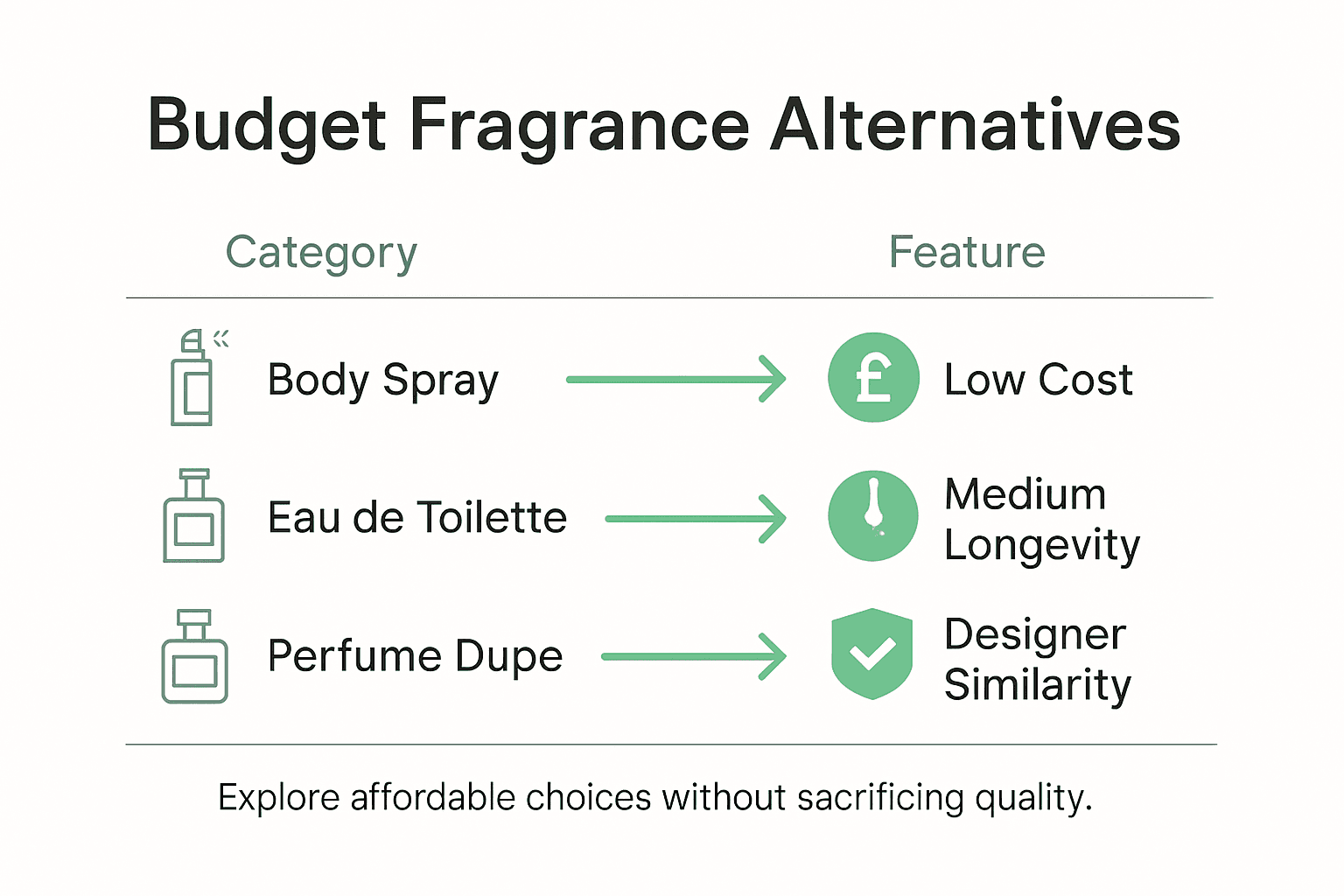 Budget Fragrance Alternatives

| Category | Feature |
|---|---|
| Body Spray | £ Low Cost |
| Eau de Toilette | Medium Longevity |
| Perfume Dupe | Designer Similarity |

Explore affordable choices without sacrificing quality.