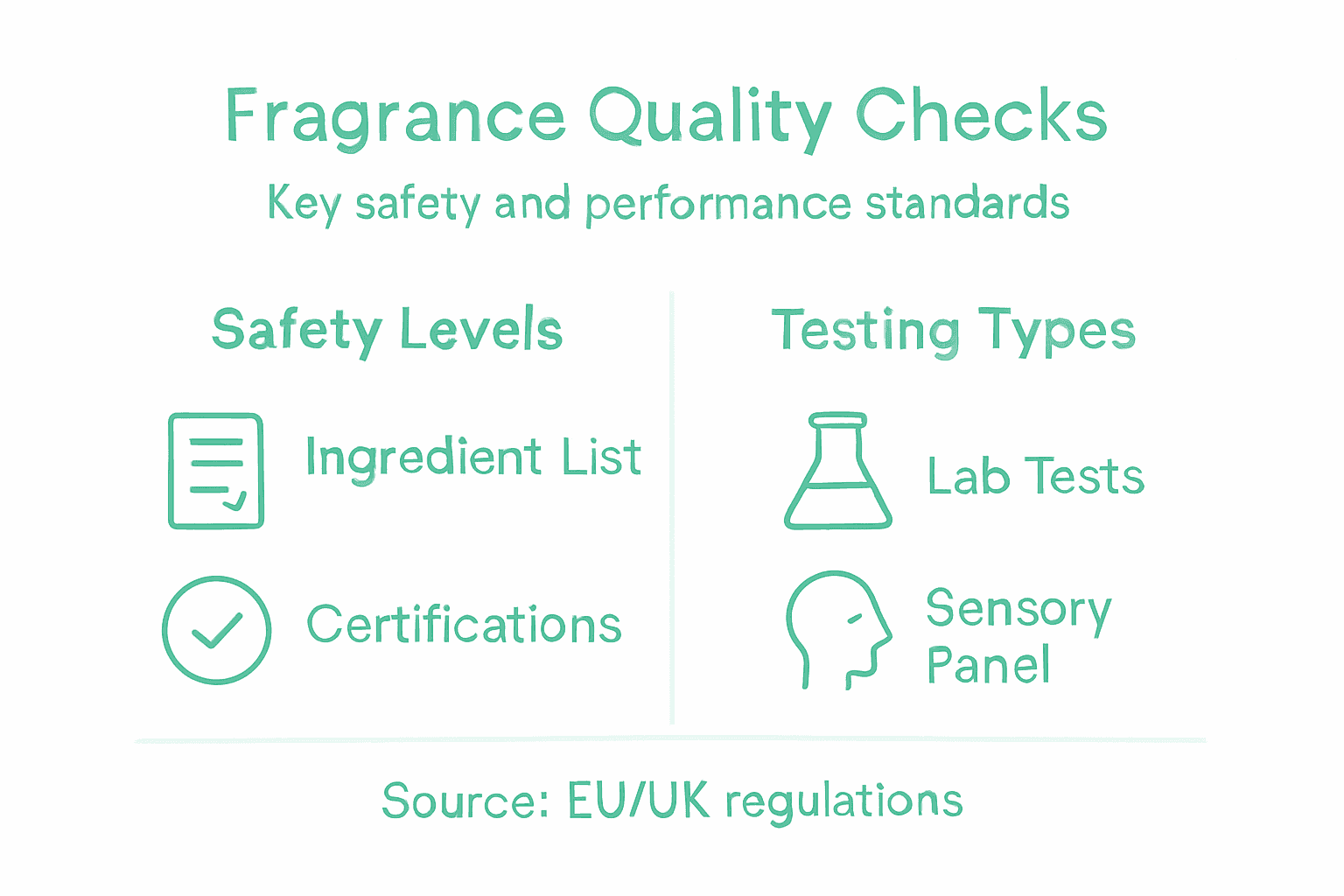 Fragrance Quality Checks

Key safety and performance standards

Safety Levels

Ingredient List

Certifications

Testing Types

Lab Tests

Sensory Panel

Source: EU/UK regulations