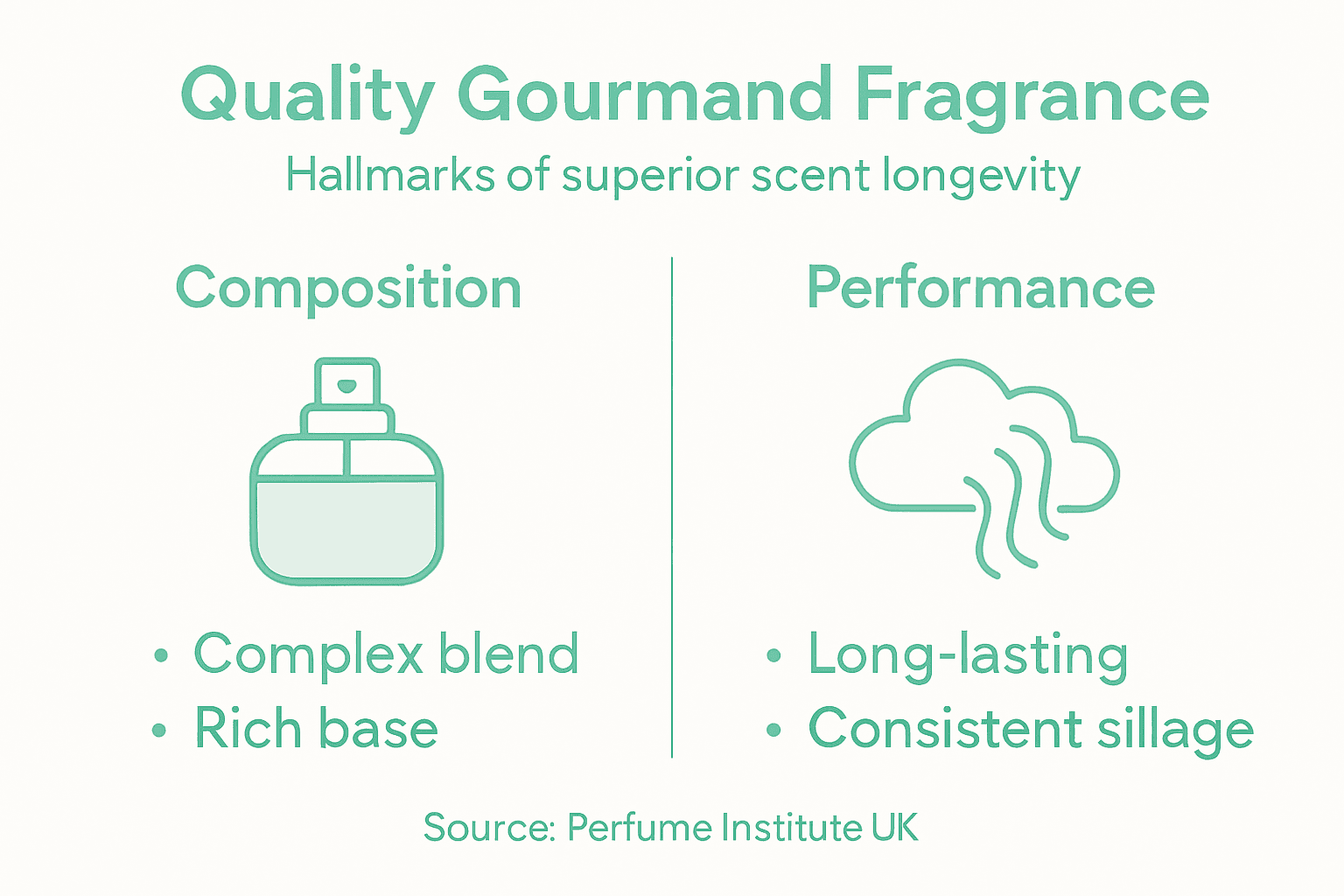 Quality Gourmand Fragrance

Hallmarks of superior scent longevity

Composition

• Complex blend
• Rich base

Performance

• Long-lasting
• Consistent sillage

Source: Perfume Institute UK