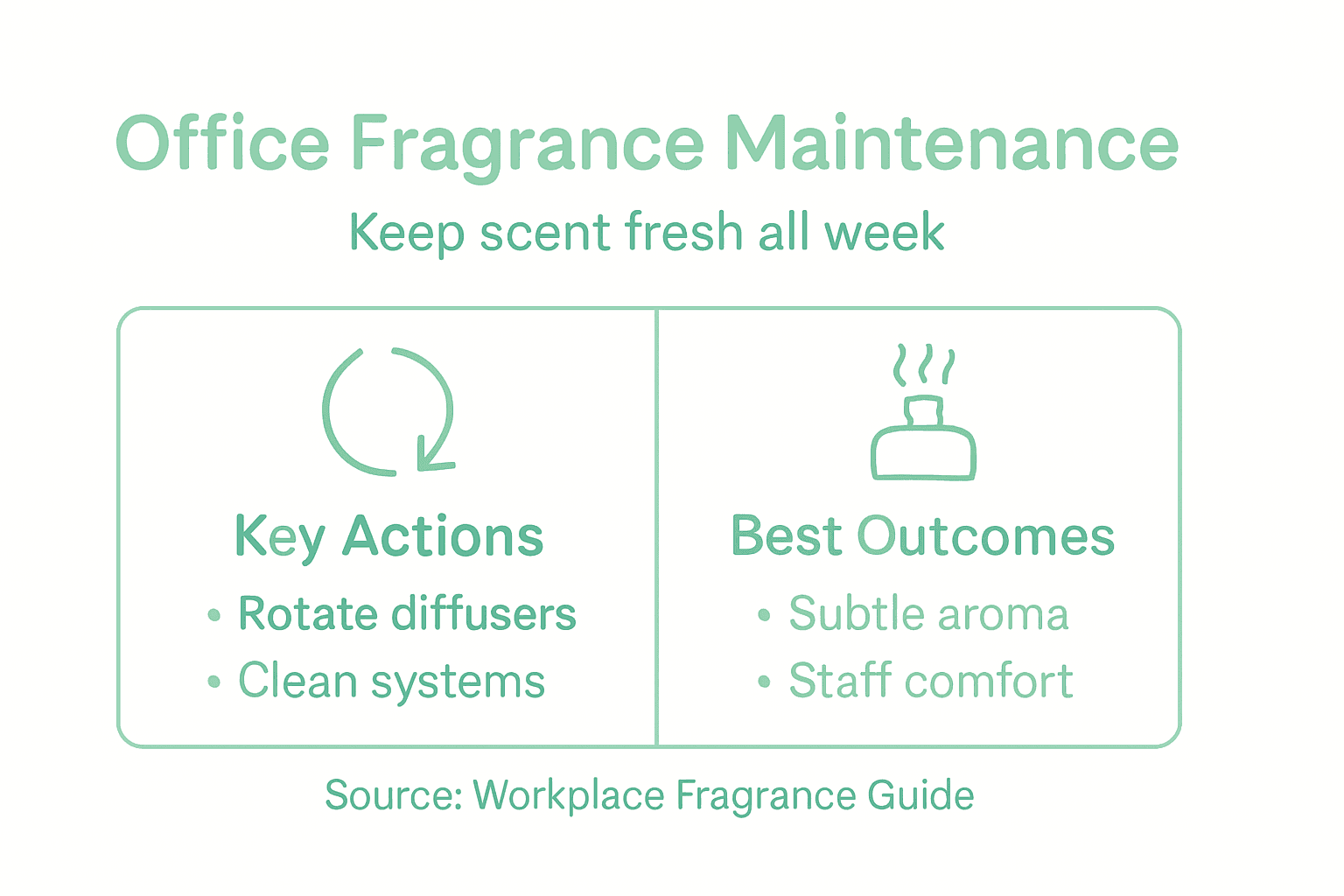 Office Fragrance Maintenance

Keep scent fresh all week

Key Actions

• Rotate diffusers
• Clean systems

Best Outcomes

• Subtle aroma
• Staff comfort

Source: Workplace Fragrance Guide