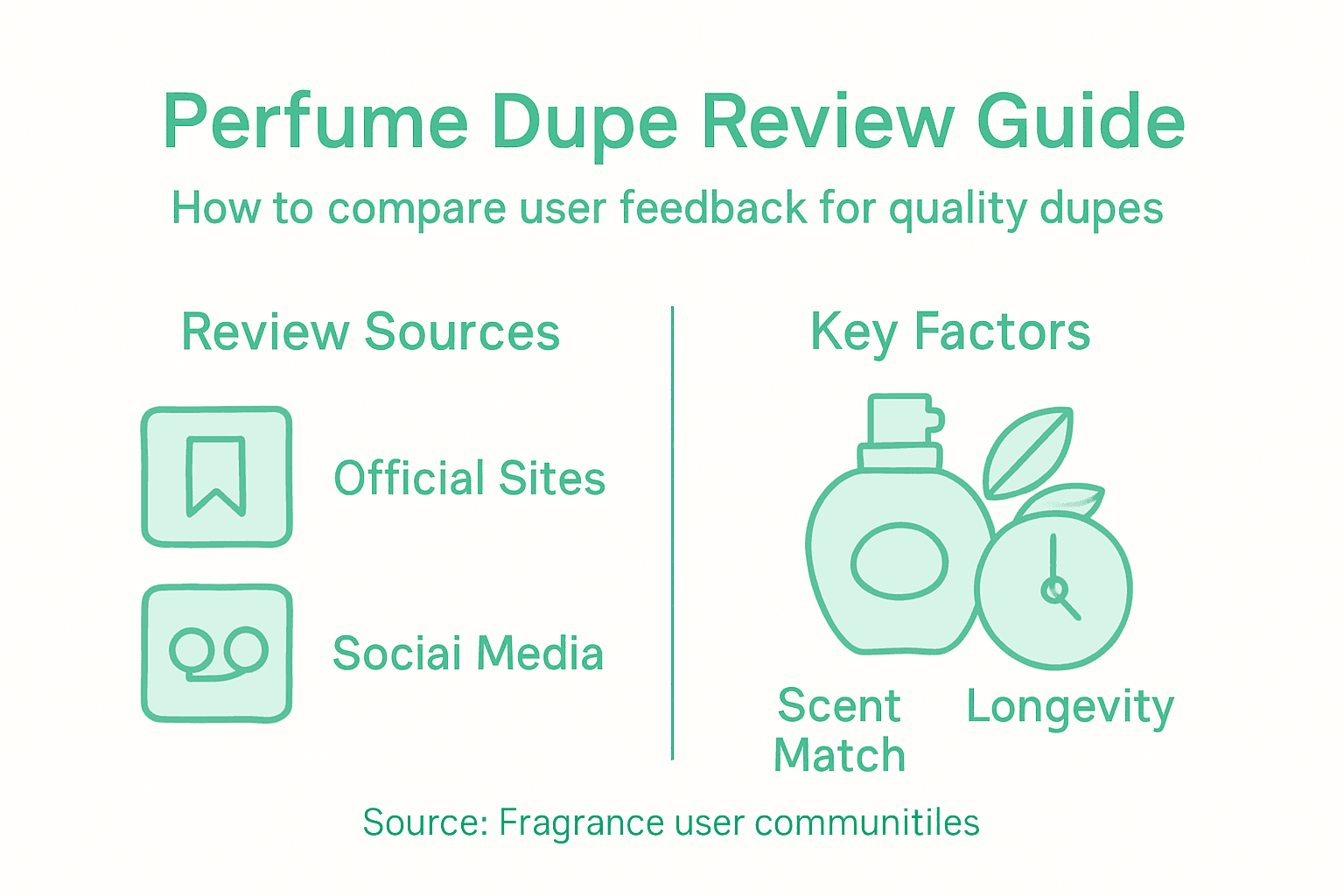 Perfume Dupe Review Guide

How to compare user feedback for quality dupes

Review Sources

Official Sites

Sociai Media

Key Factors

Scent Match

Longevity

Source: Fragrance user communitiles