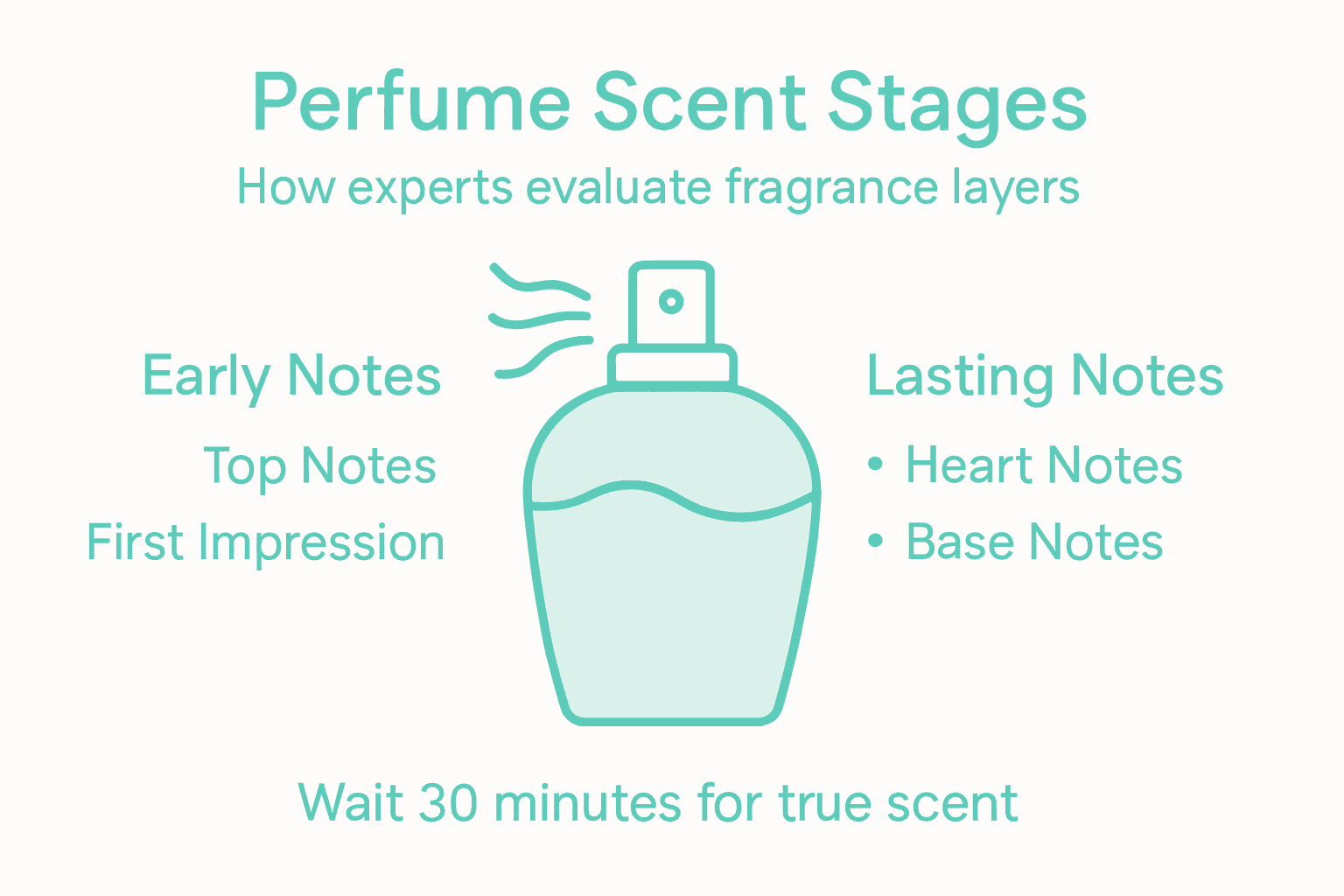 Perfume Scent Stages

How experts evaluate fragrance layers

Early Notes

Top Notes

First Impression

Lasting Notes

• Heart Notes

• Base Notes

Wait 30 minutes for true scent