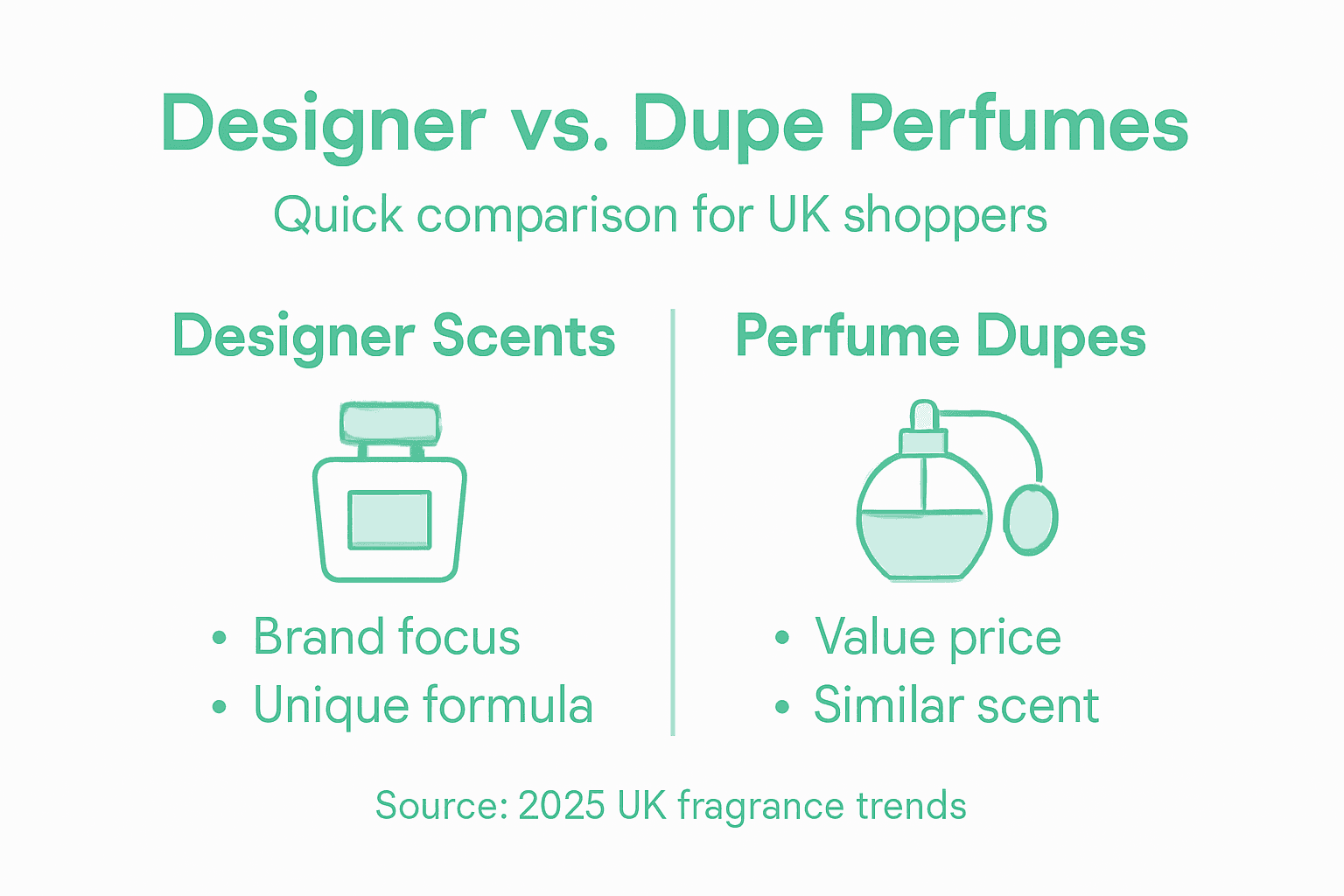 Designer vs. Dupe Perfumes

Quick comparison for UK shoppers

Designer Scents

• Brand focus
• Unique formula

Perfume Dupes

• Value price
• Similar scent

Source: 2025 UK fragrance trends