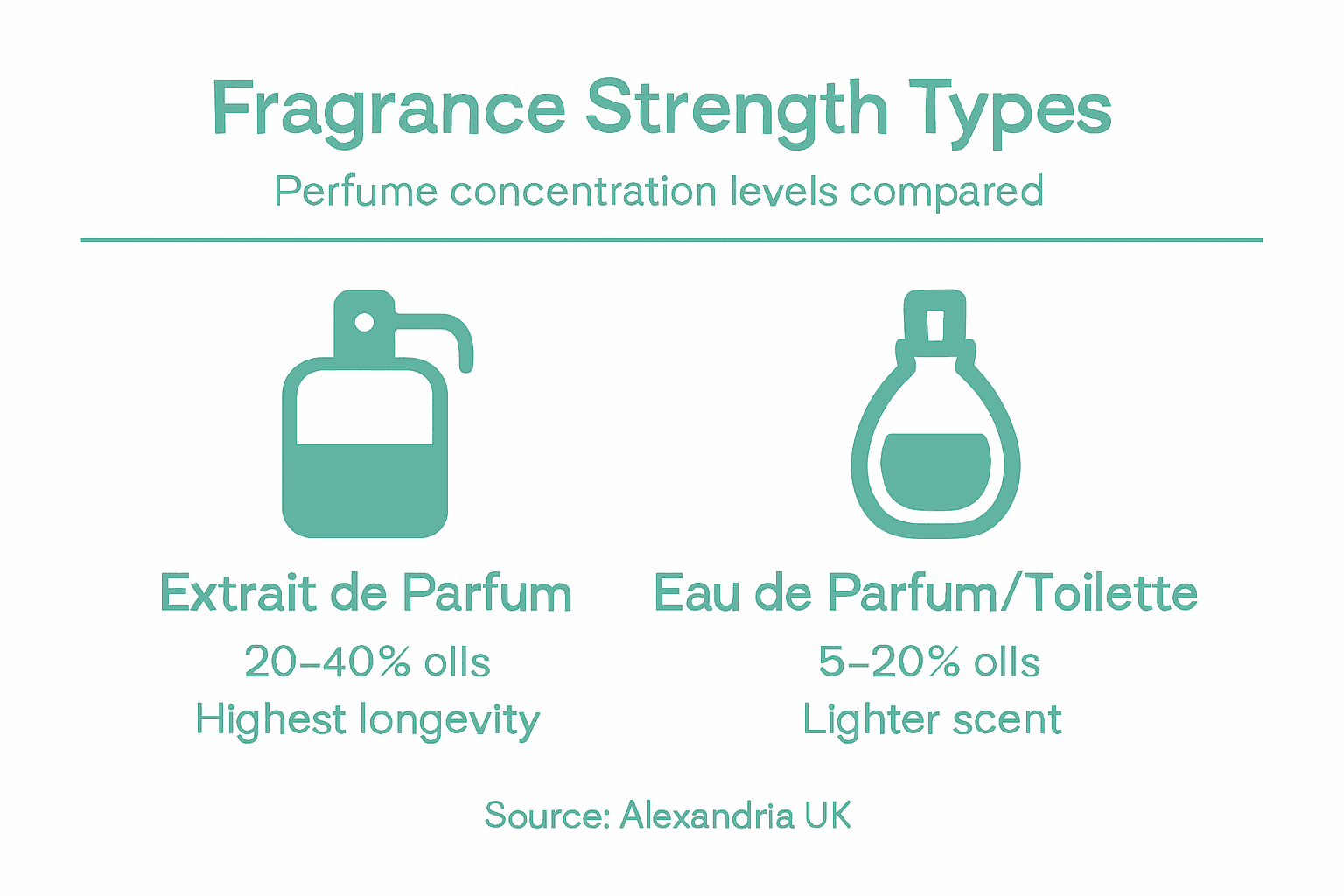 Fragrance Strength Types

Perfume concentration levels compared

Extrait de Parfum

20–40% olls

Highest longevity

Eau de Parfum/Toilette

5–20% olls

Lighter scent

Source: Alexandria UK