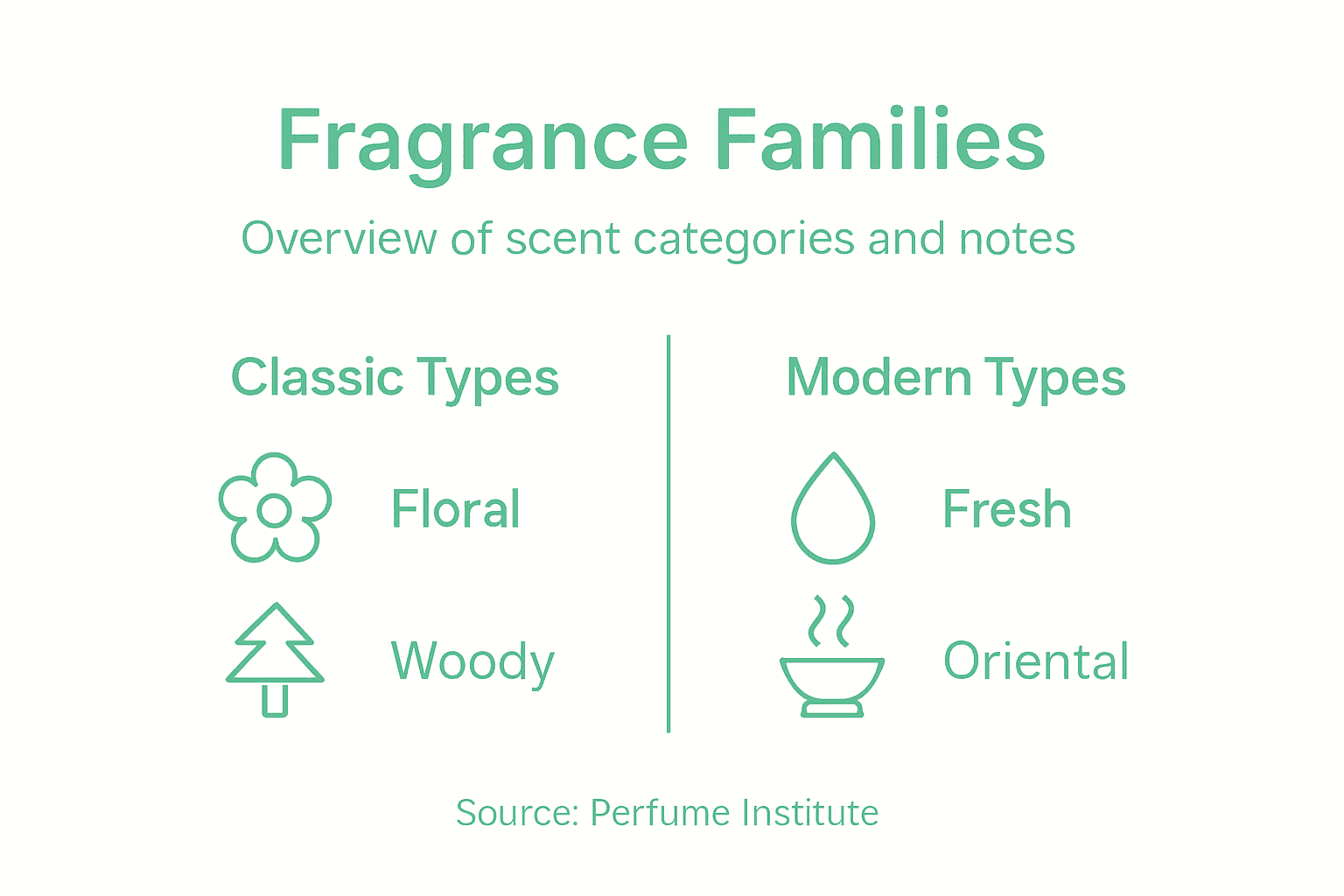 Fragrance Families

Overview of scent categories and notes

Classic Types

Floral

Woody

Modern Types

Fresh

Oriental

Source: Perfume Institute