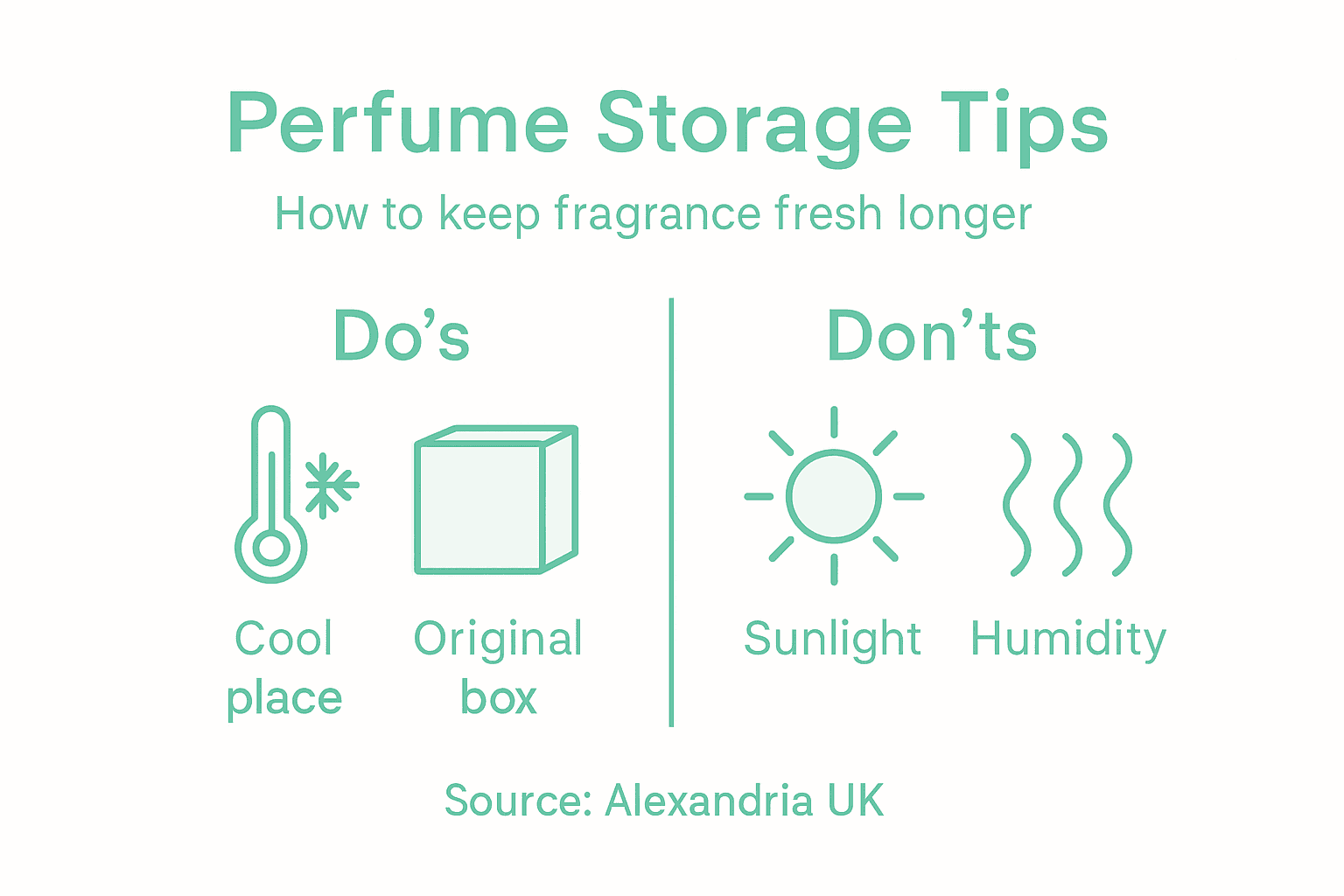 Perfume Storage Tips

How to keep fragrance fresh longer

Do's

Cool place

Original box

Don'ts

Sunlight

Humidity

Source: Alexandria UK