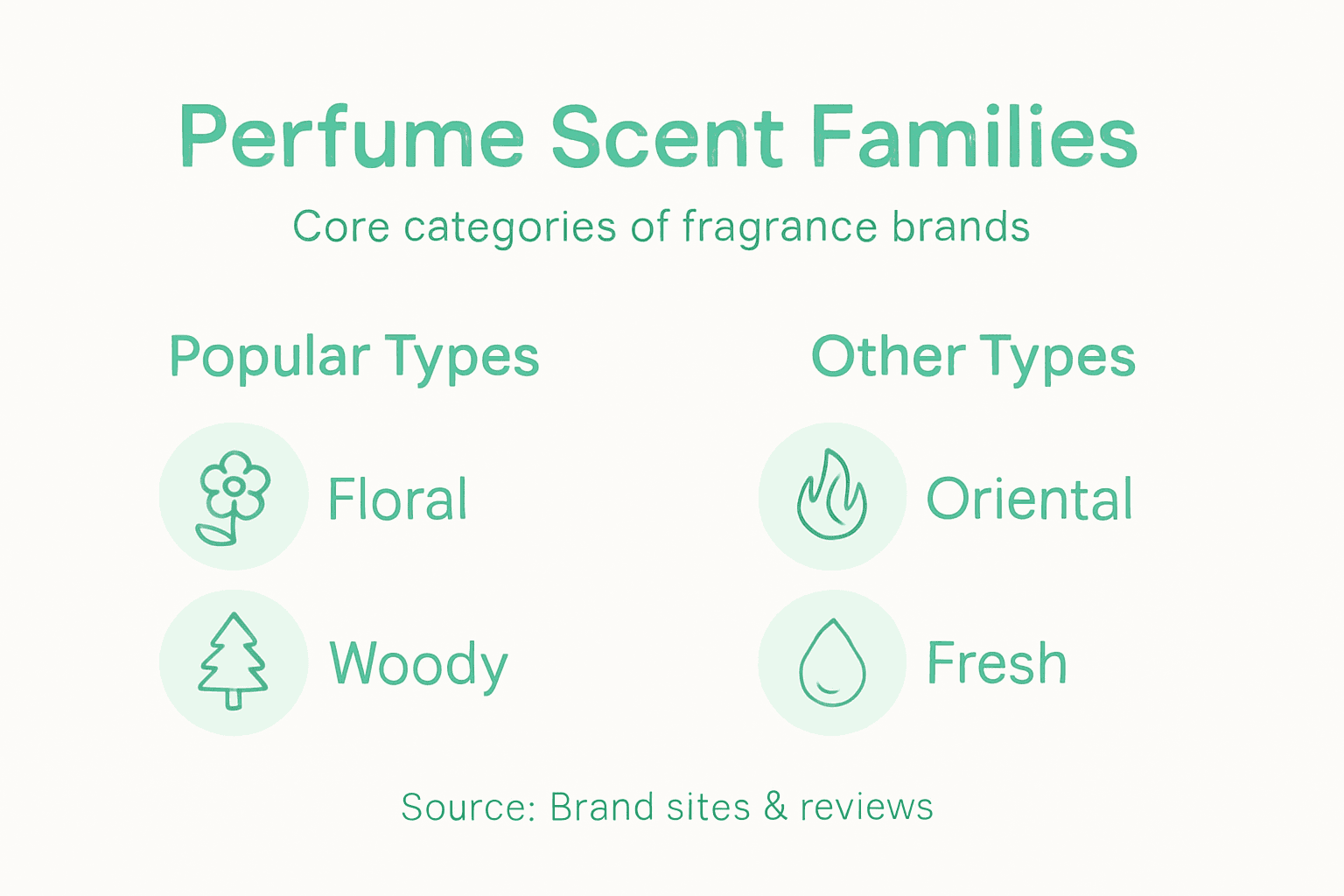 Perfume Scent Families

Core categories of fragrance brands

Popular Types

Floral

Woody

Other Types

Oriental

Fresh

Source: Brand sites & reviews