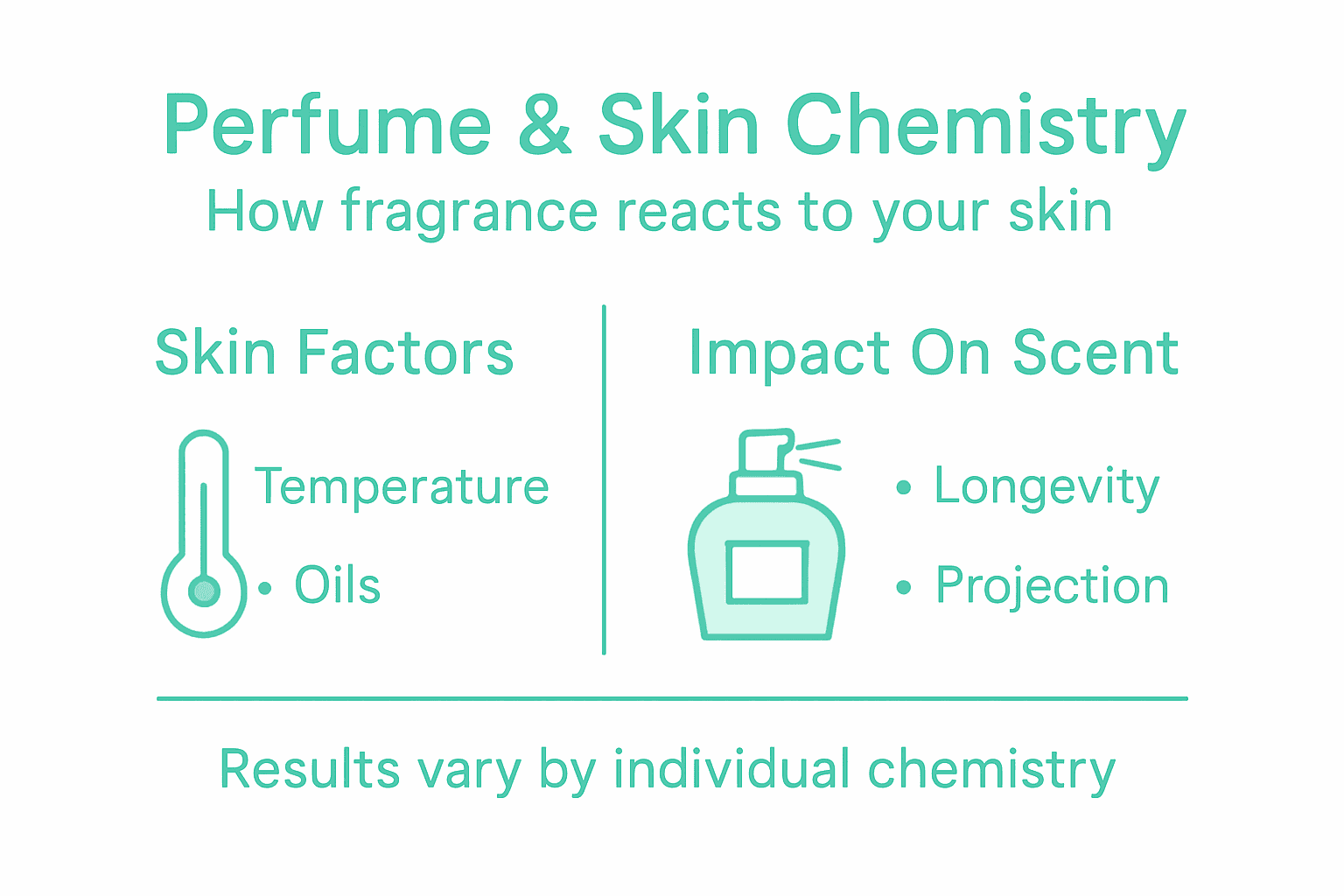 Perfume & Skin Chemistry
How fragrance reacts to your skin

Skin Factors

Temperature

• Oils

Impact On Scent

• Longevity

• Projection

Results vary by individual chemistry