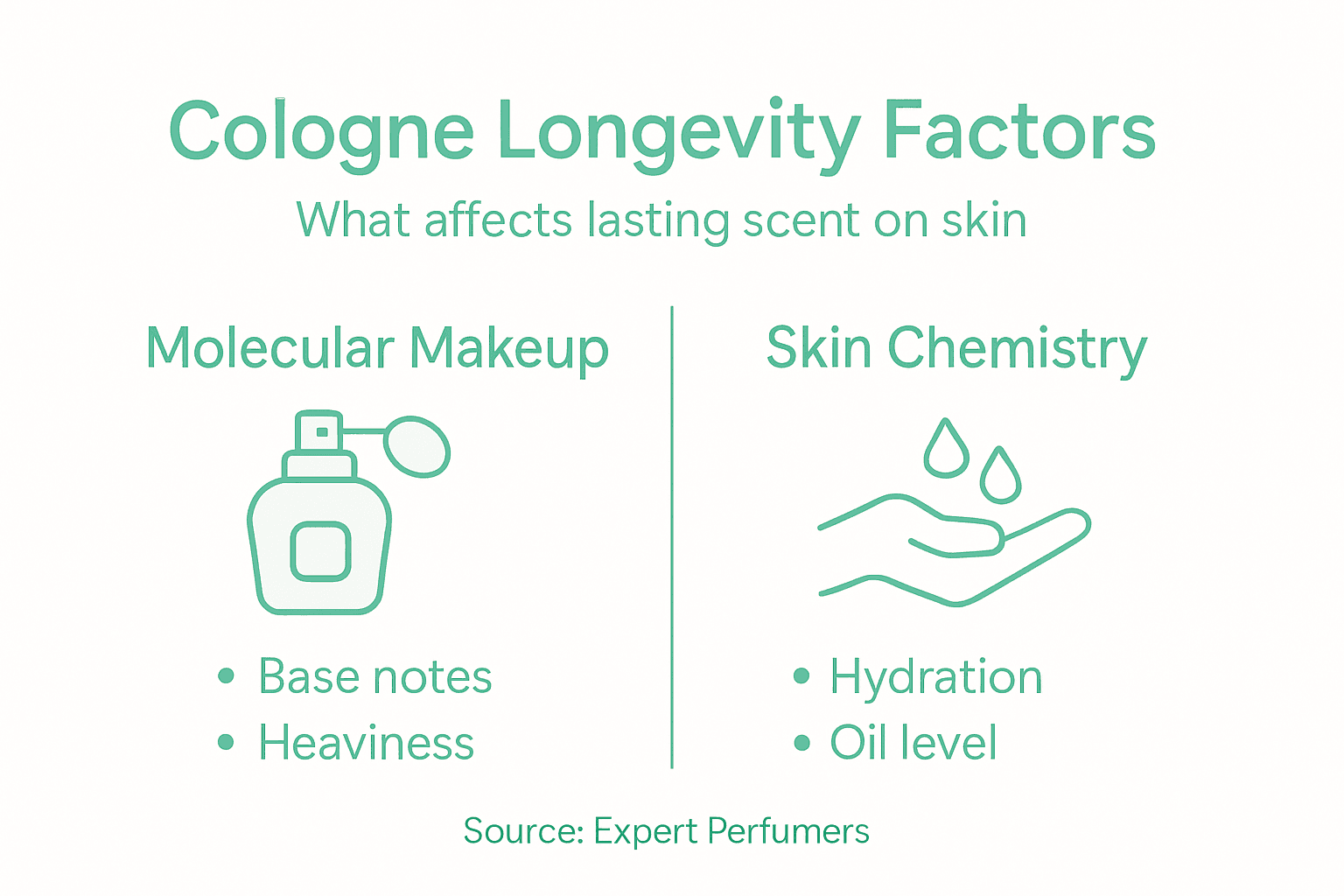 Cologne Longevity Factors

What affects lasting scent on skin

Molecular Makeup

• Base notes
• Heaviness

Skin Chemistry

• Hydration
• Oil level

Source: Expert Perfumers