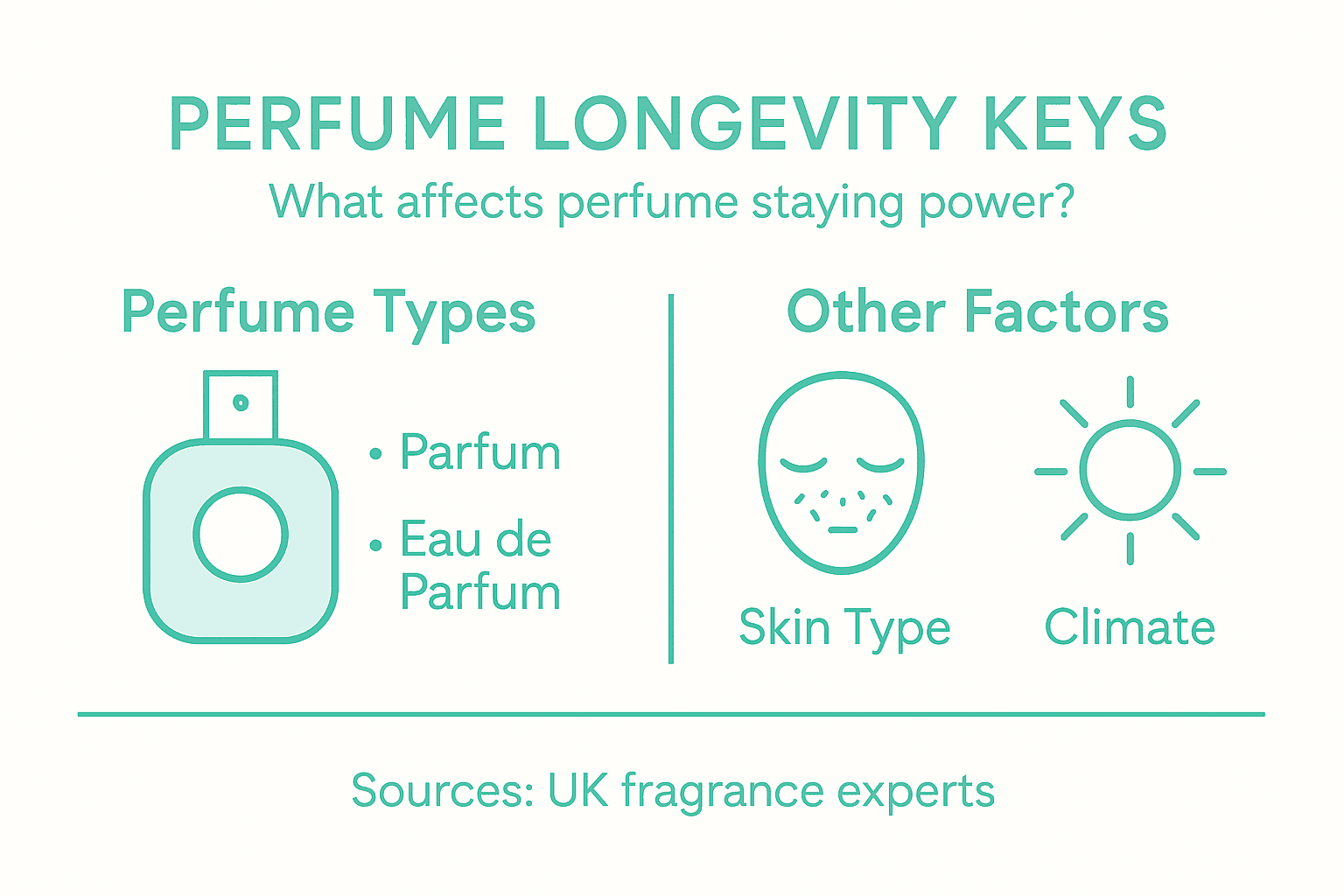 PERFUME LONGEVITY KEYS
What affects perfume staying power?

Perfume Types

• Parfum
• Eau de Parfum

Other Factors

Skin Type

Climate

Sources: UK fragrance experts