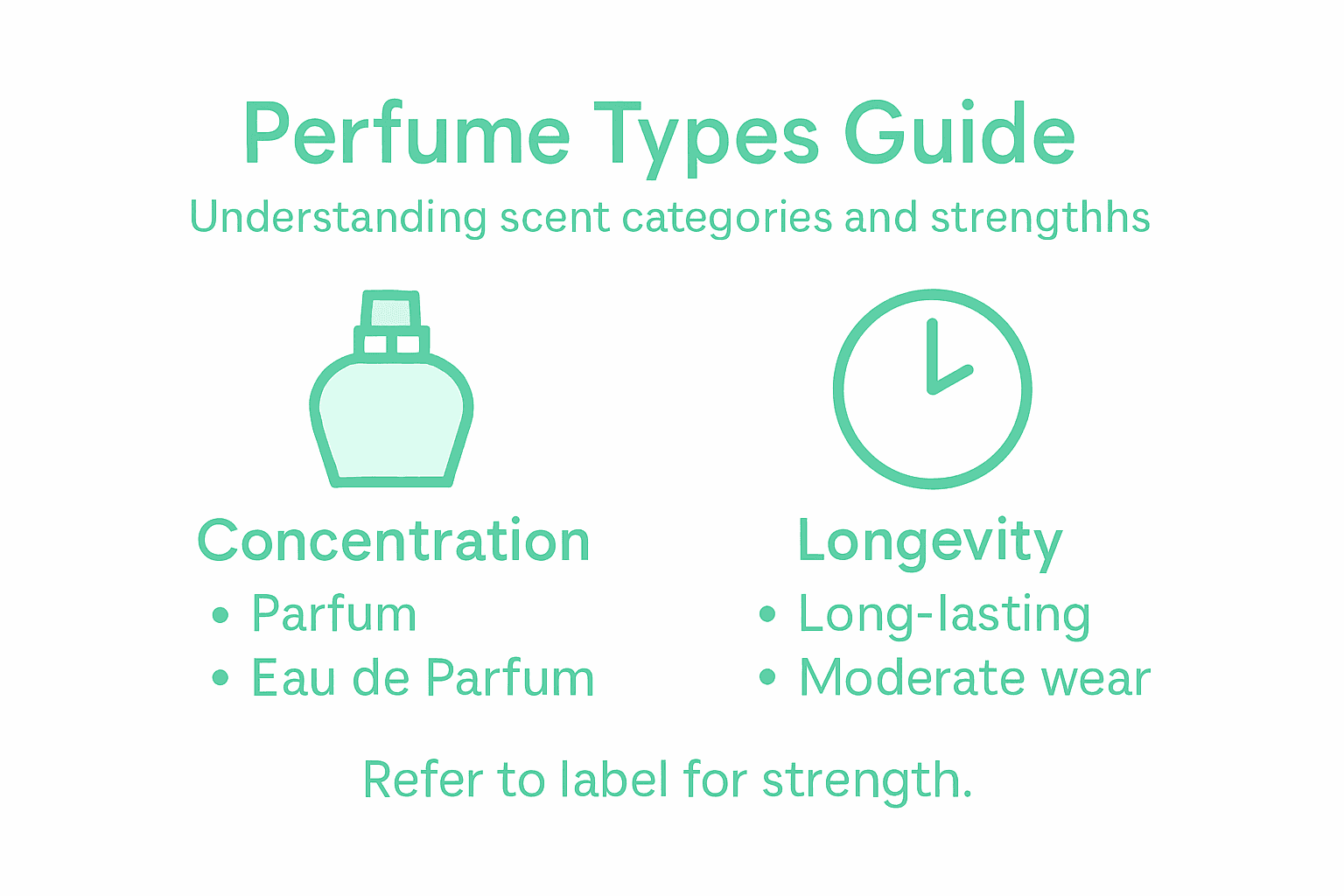 Perfume Types Guide

Understanding scent categories and strengthhs

Concentration
• Parfum
• Eau de Parfum

Longevity
• Long-lasting
• Moderate wear

Refer to label for strength.