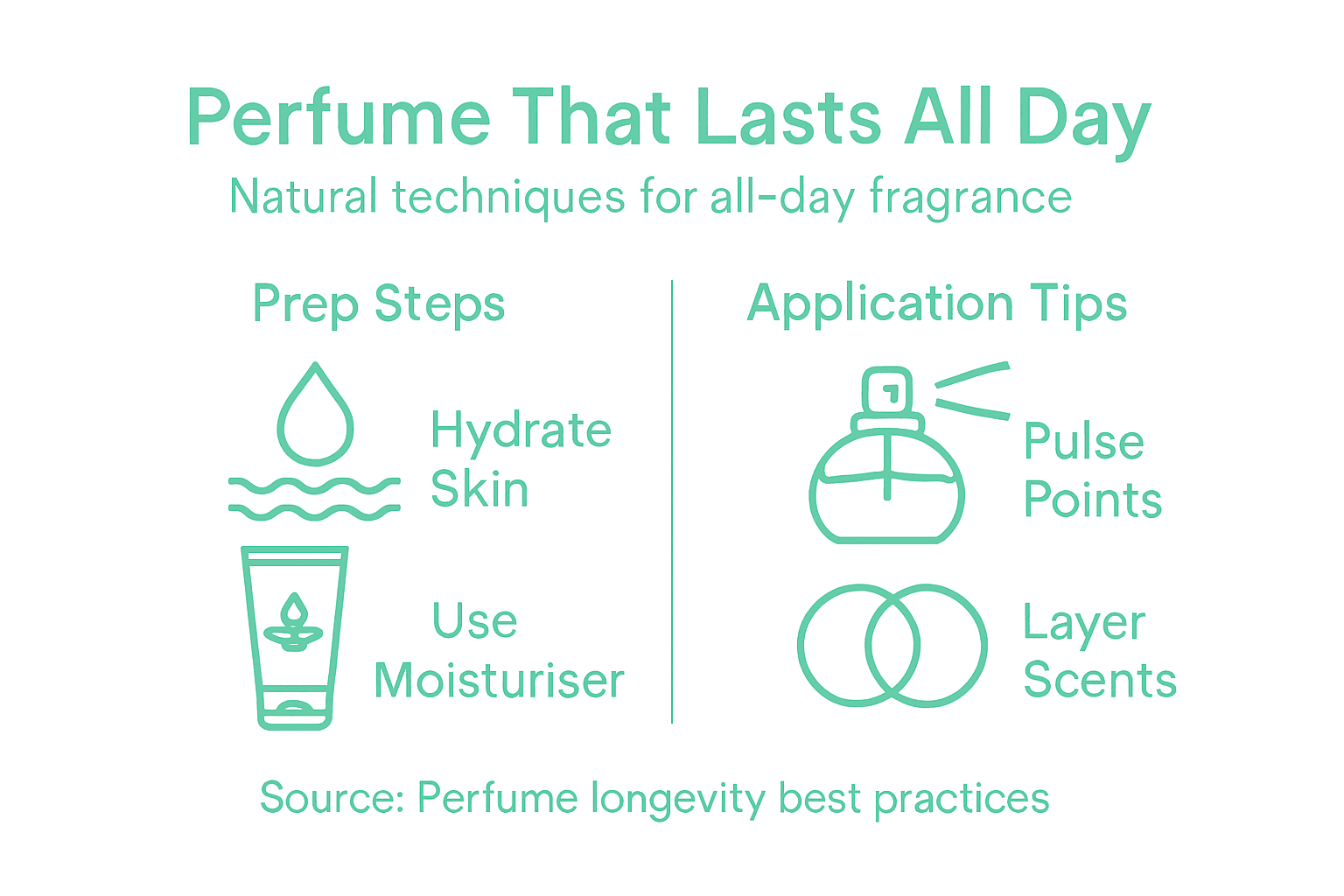 Perfume That Lasts All Day

Natural techniques for all-day fragrance

Prep Steps

Hydrate Skin

Use Moisturiser

Application Tips

Pulse Points

Layer Scents

Source: Perfume longevity best practices