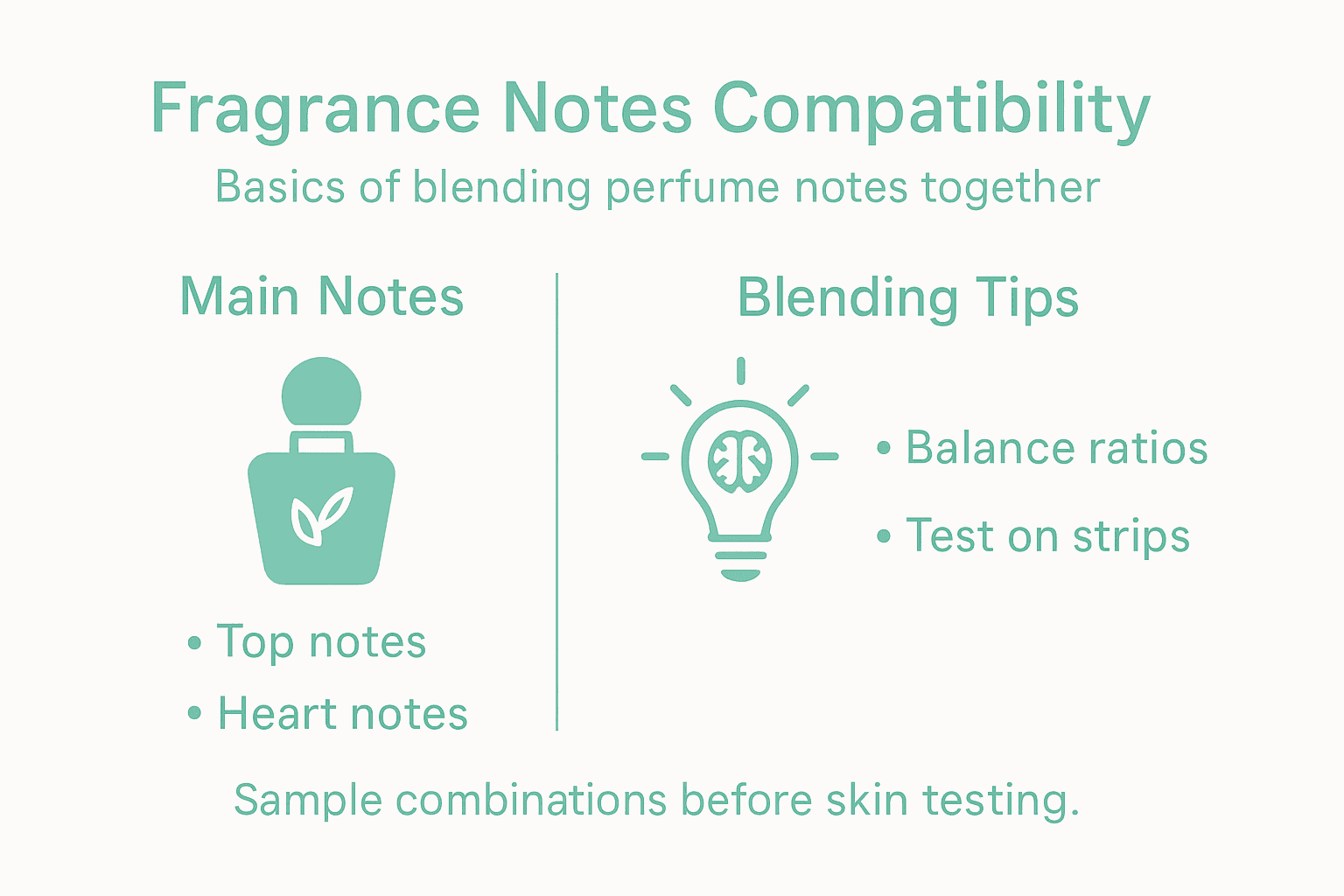 Fragrance Notes Compatibility

Basics of blending perfume notes together

Main Notes

• Top notes
• Heart notes

Blending Tips

• Balance ratios
• Test on strips

Sample combinations before skin testing.