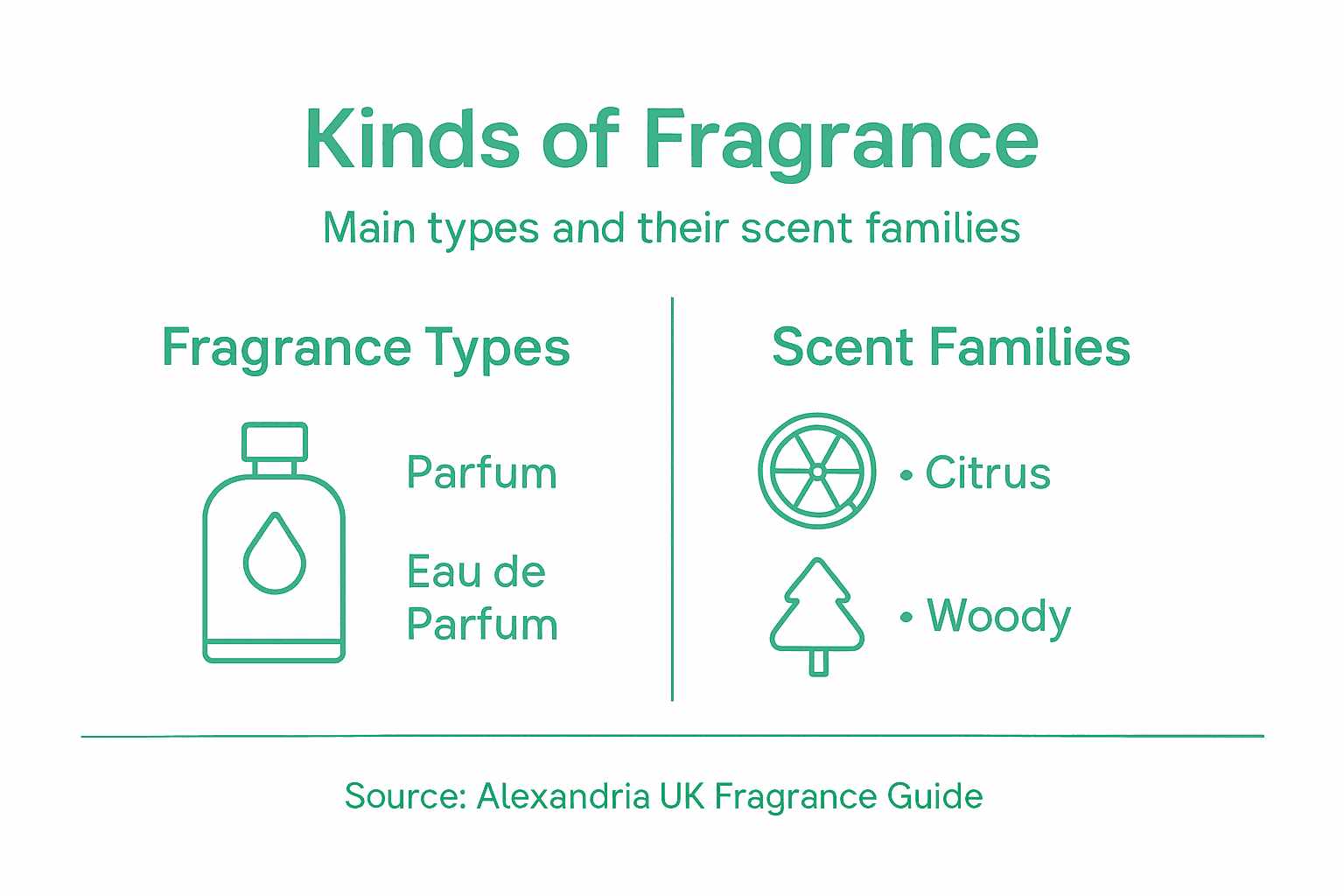 Kinds of Fragrance

Main types and their scent families

Fragrance Types

Parfum

Eau de Parfum

Scent Families

• Citrus

• Woody

Source: Alexandria UK Fragrance Guide