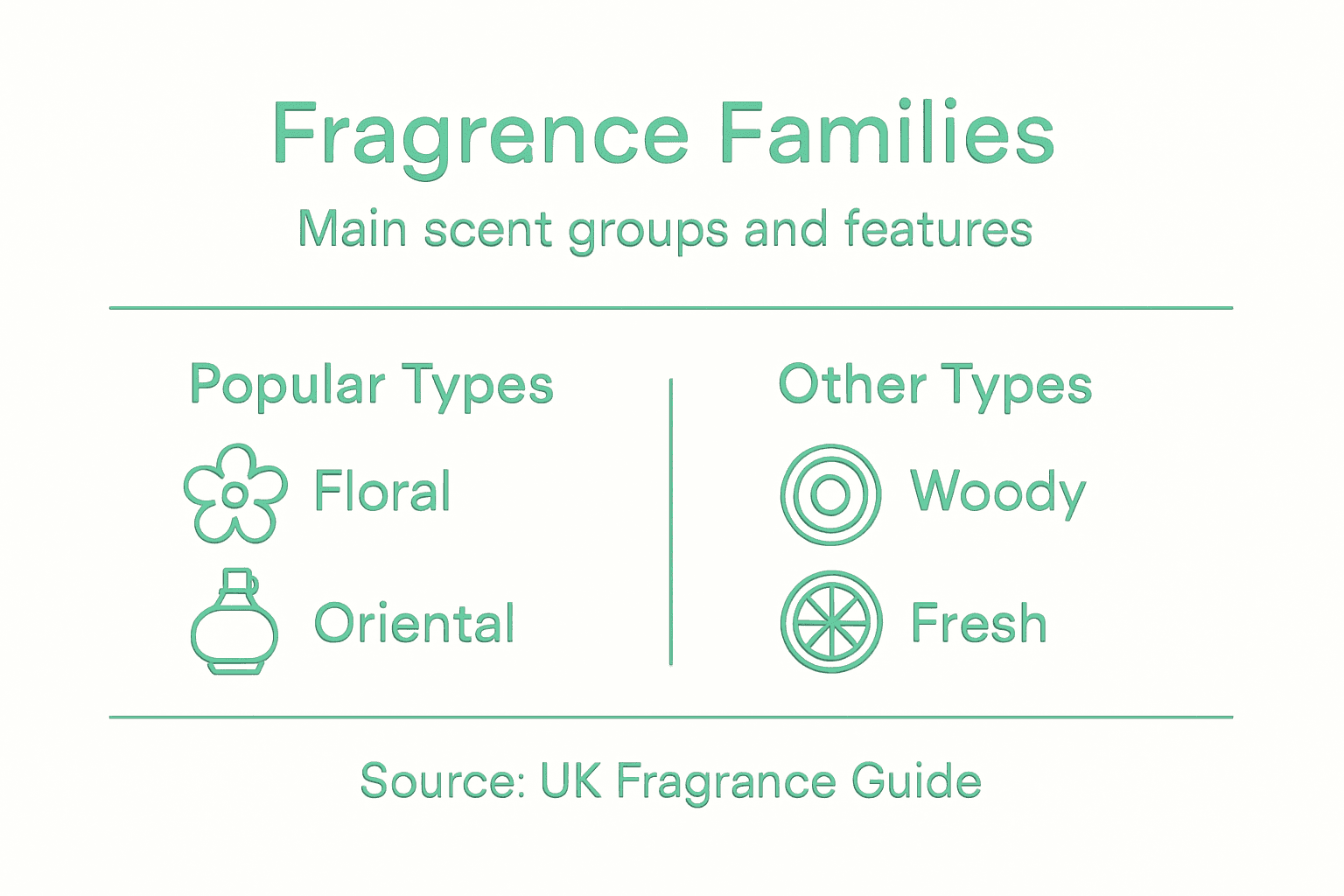 Fragrence Families

Main scent groups and features

Popular Types

Floral

Oriental

Other Types

Woody

Fresh

Source: UK Fragrance Guide