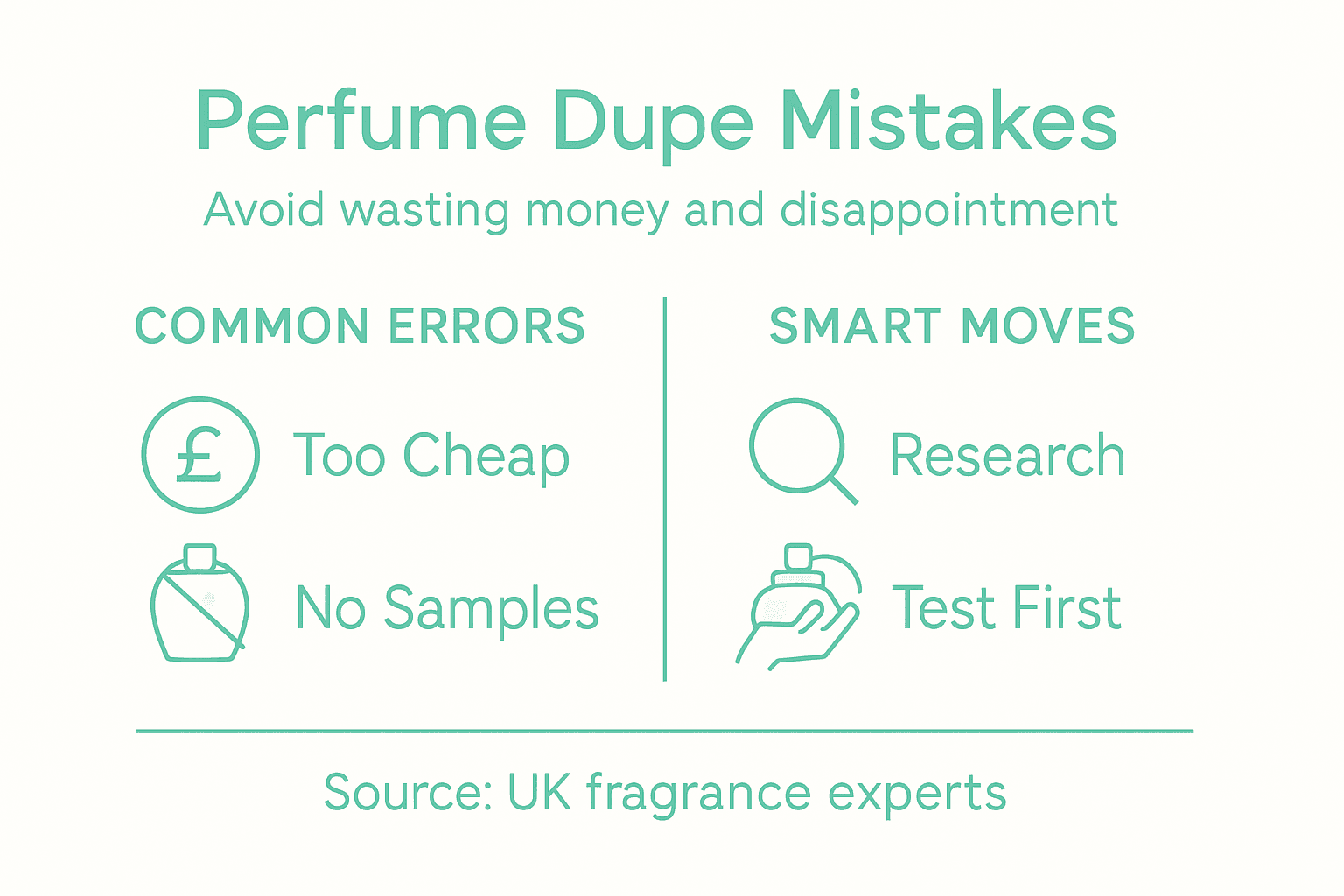 Perfume Dupe Mistakes

Avoid wasting money and disappointment

COMMON ERRORS

£ Too Cheap

No Samples

SMART MOVES

Research

Test First

Source: UK fragrance experts