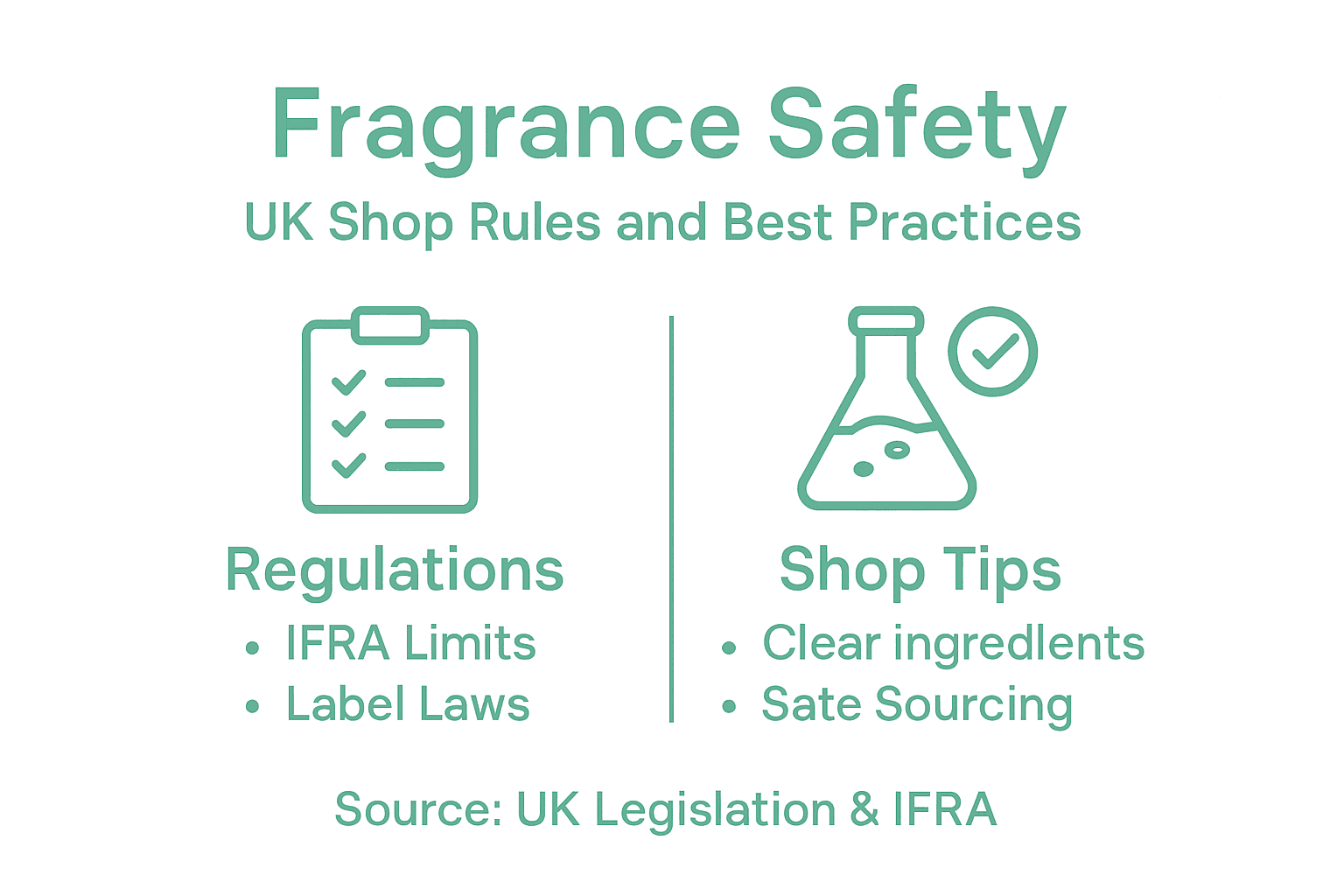 Fragrance Safety
UK Shop Rules and Best Practices

Regulations
• IFRA Limits
• Label Laws

Shop Tips
• Clear ingredlents
• Sate Sourcing

Source: UK Legislation & IFRA