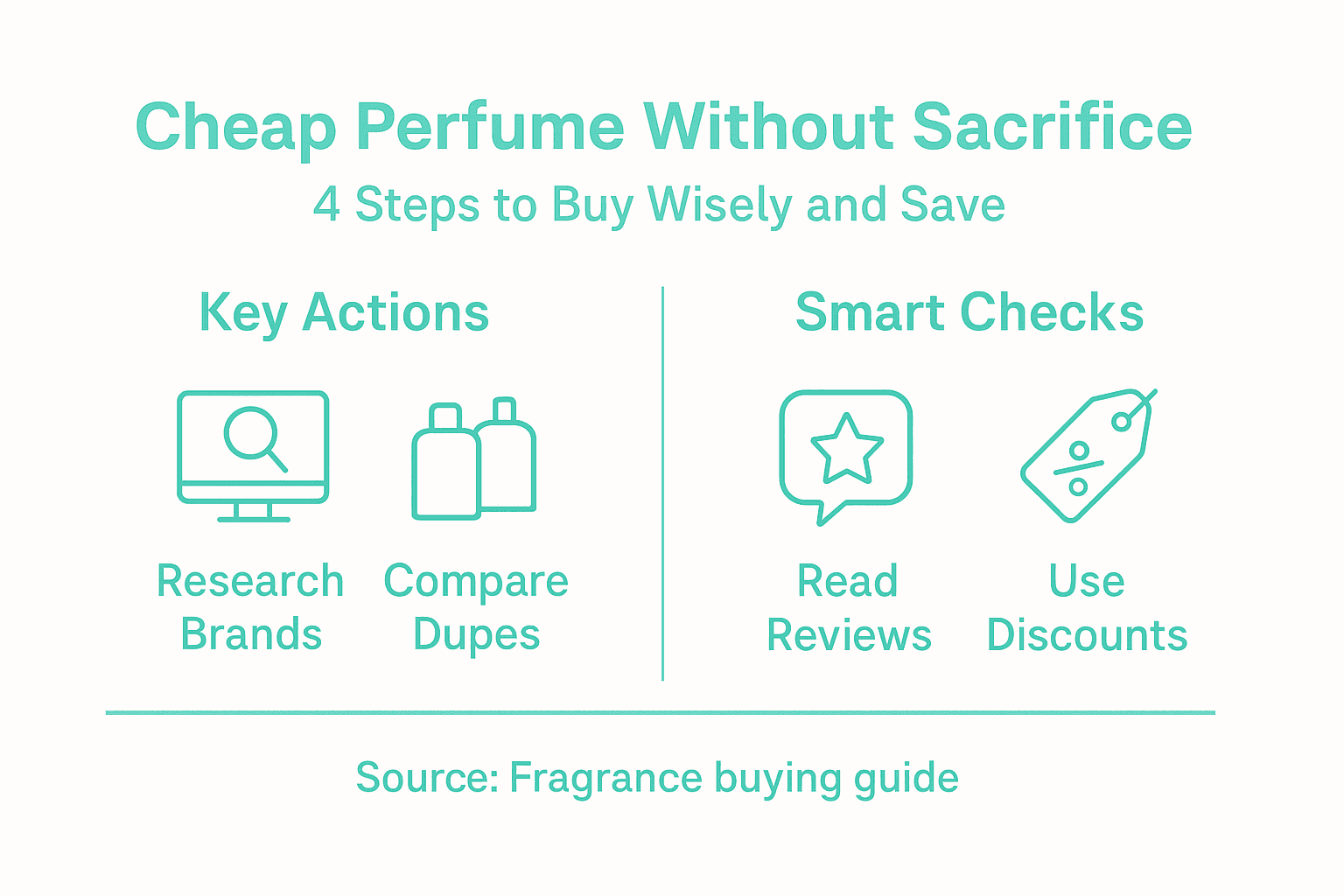 Cheap Perfume Without Sacrifice

4 Steps to Buy Wisely and Save

Key Actions

Research Brands

Compare Dupes

Smart Checks

Read Reviews

Use Discounts

Source: Fragrance buying guide