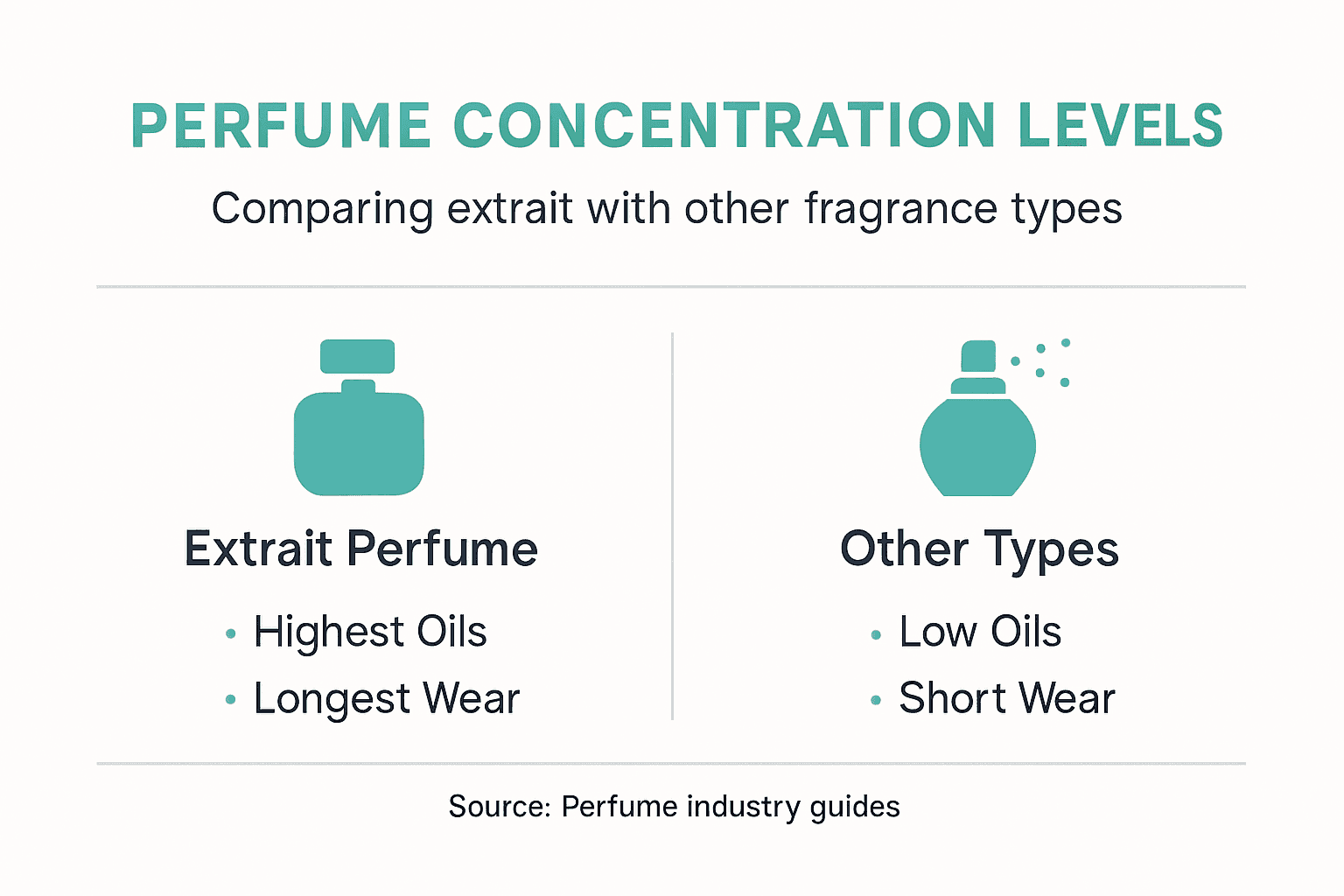 PERFUME CONCENTRATION LEVELS

Comparing extrait with other fragrance types

Extrait Perfume

• Highest Oils
• Longest Wear

Other Types

• Low Oils
• Short Wear

Source: Perfume industry guides