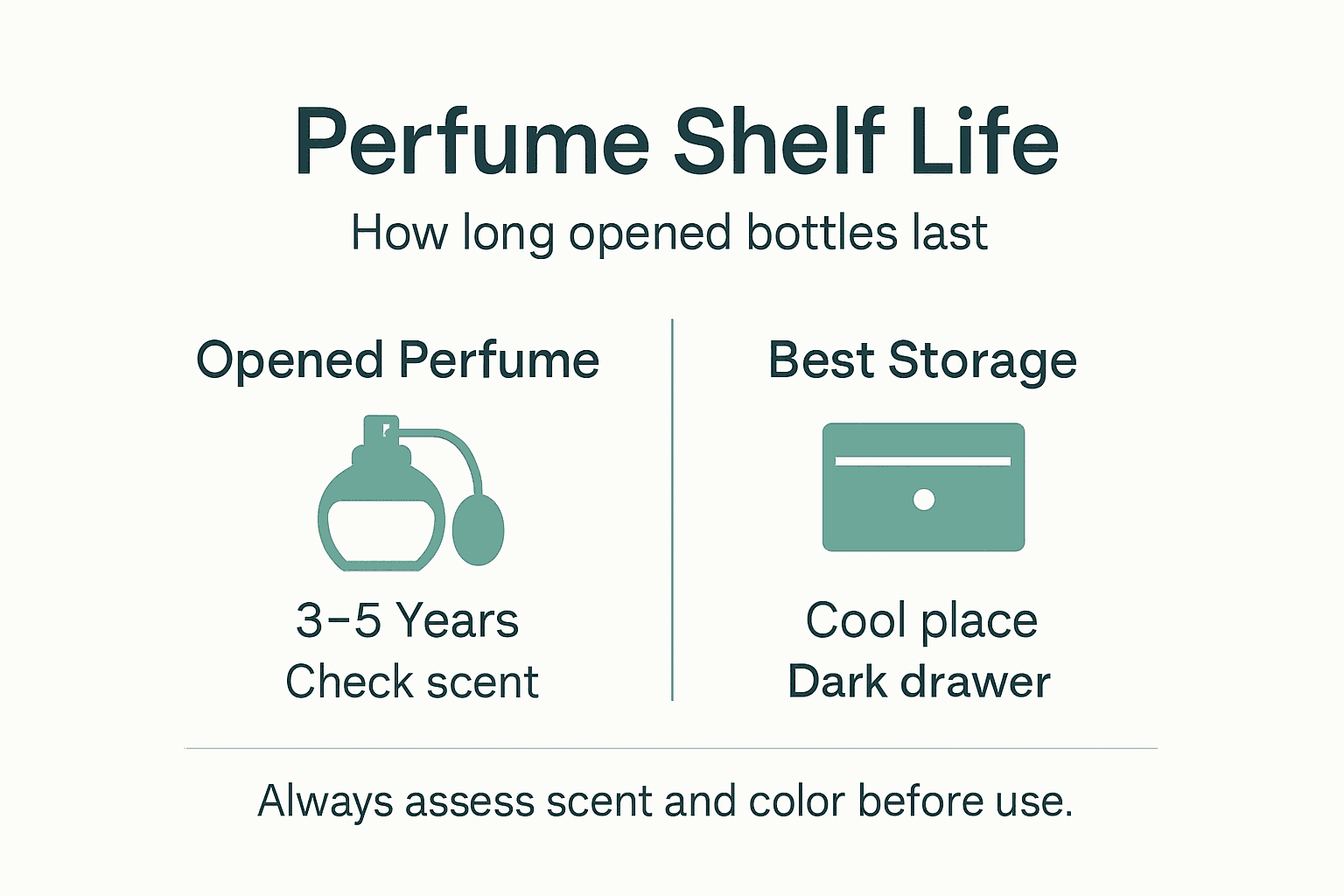 Perfume Shelf Life

How long opened bottles last

Opened Perfume

3–5 Years

Check scent

Best Storage

Cool place

Dark drawer

Always assess scent and color before use.