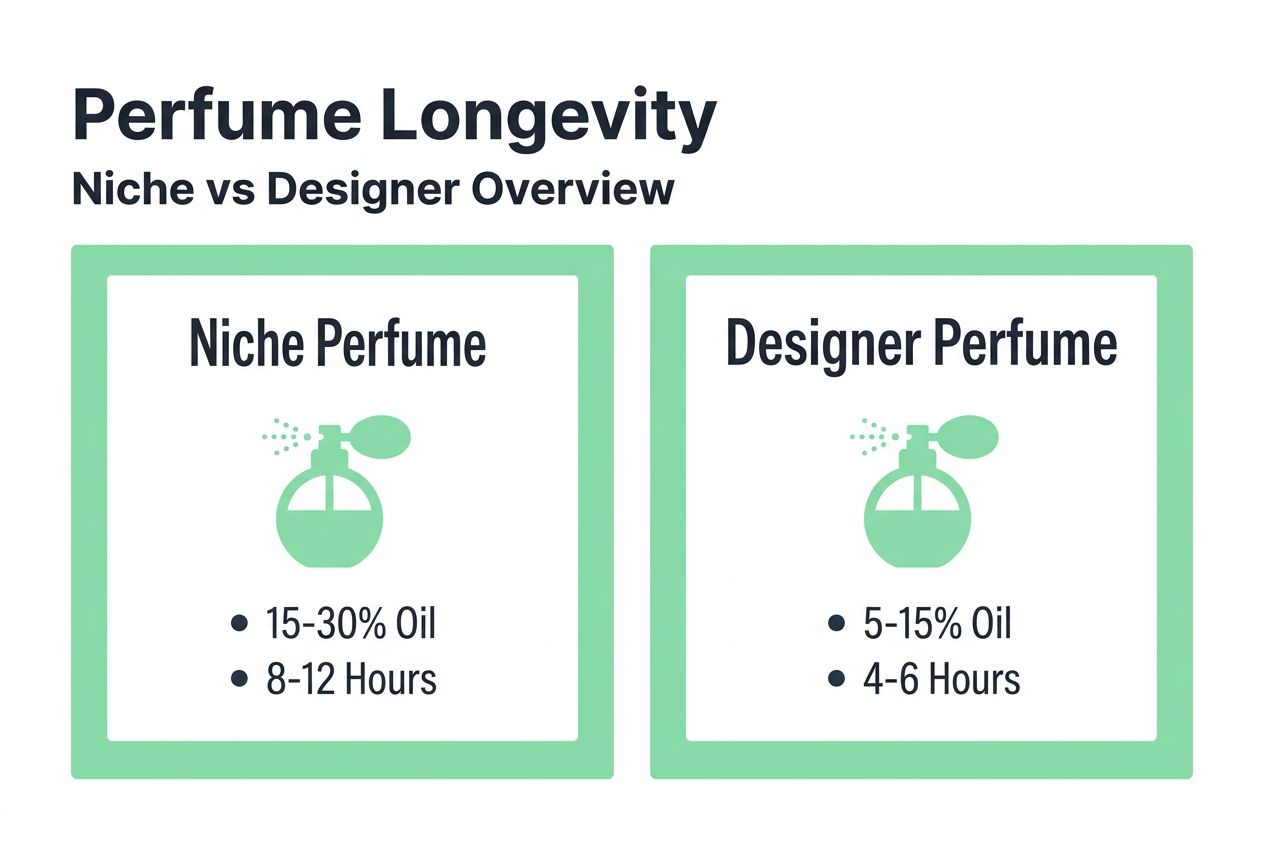 Perfume Longevity
Niche vs Designer Overview

Niche Perfume

• 15-30% Oil
• 8-12 Hours

Designer Perfume

• 5-15% Oil
• 4-6 Hours