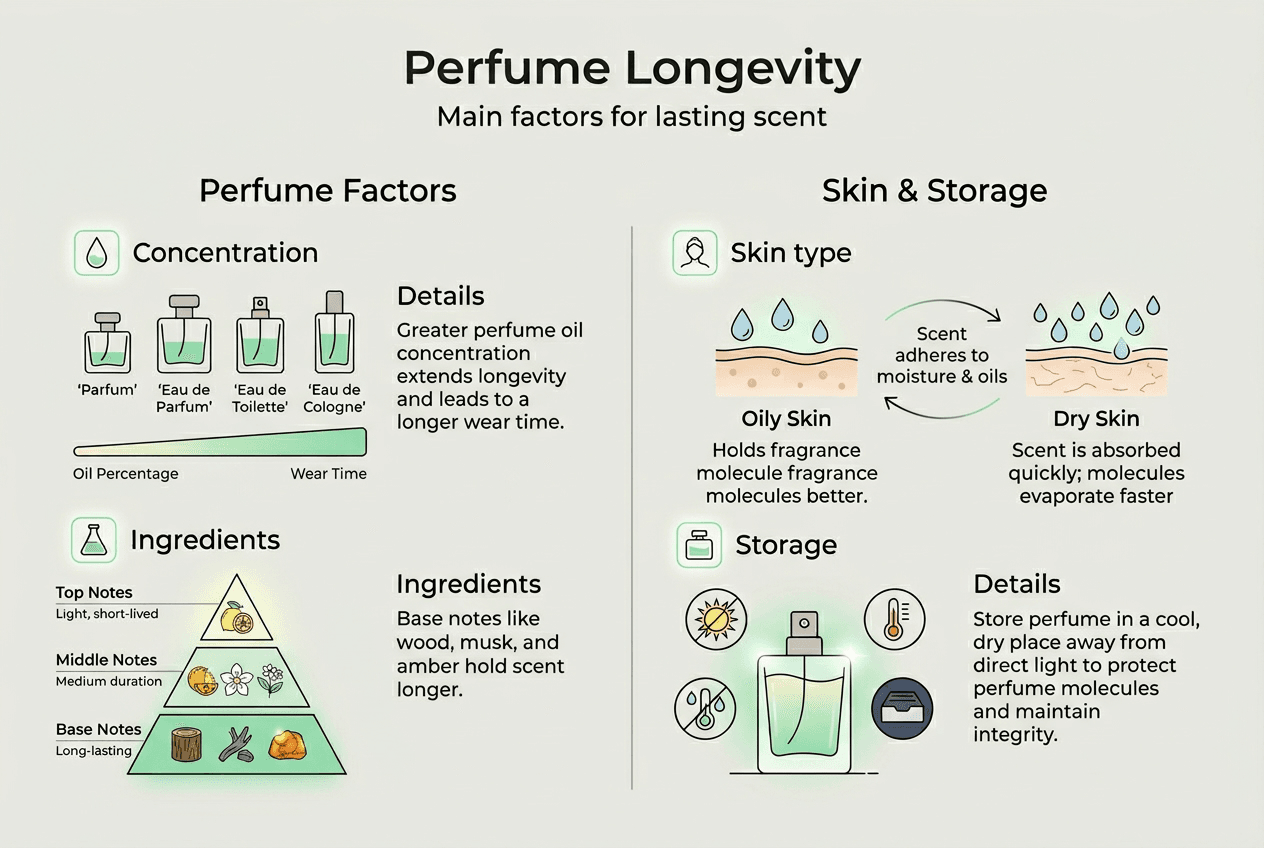 Perfume Longevity
Main factors for lasting scent

Perfume Factors

Concentration

'Parfum'
'Eau de Parfum'
'Eau de Toilette'
'Eau de Cologne'

Oil Percentage
Wear Time

Details
Greater perfume oil concentration extends longevity and leads to a longer wear time.

Ingredients

Top Notes
Light, short-lived
Middle Notes
Medium duration
Base Notes
Long-lasting

Ingredients
Base notes like wood, musk, and amber hold scent longer.

Skin & Storage

Skin type

Scent adheres to moisture & oils

Oily Skin
Holds fragrance molecule fragrance molecules better.

Dry Skin
Scent is absorbed quickly; molecules evaporate faster

Storage

Details
Store perfume in a cool, dry place away from direct light to protect perfume molecules and maintain integrity.