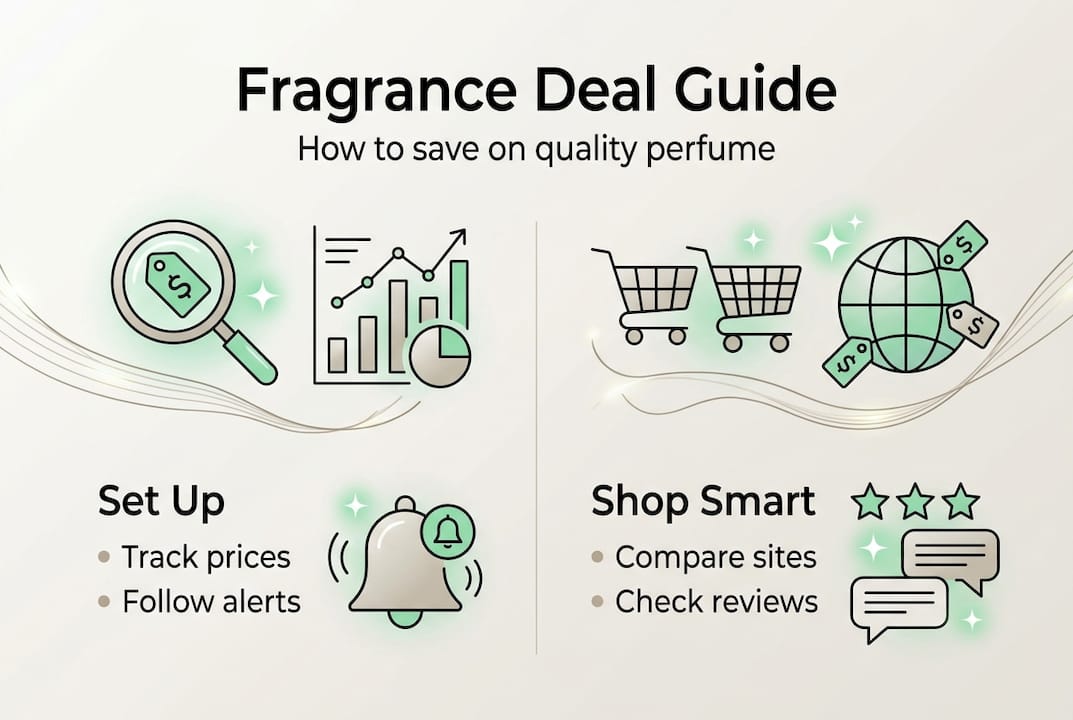 Fragrance Deal Guide
How to save on quality perfume

$
$
$
$

Set Up
• Track prices
• Follow alerts

Shop Smart
• Compare sites
• Check reviews