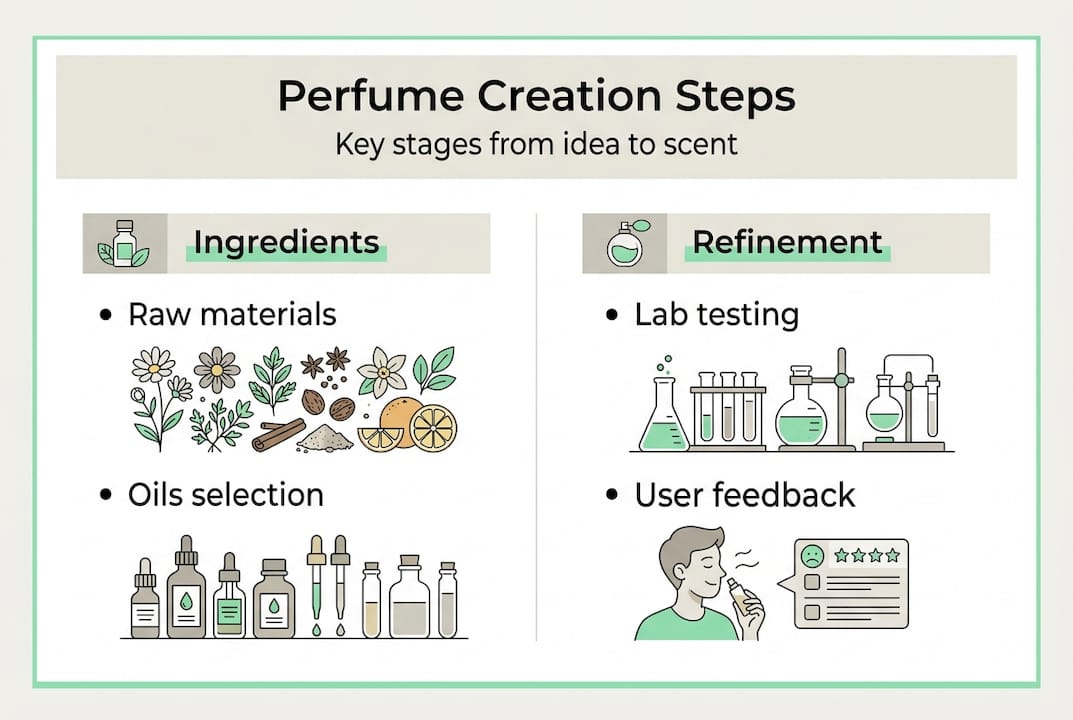 Perfume Creation Steps
Key stages from idea to scent

Ingredients

• Raw materials

• Oils selection

Refinement

• Lab testing

• User feedback