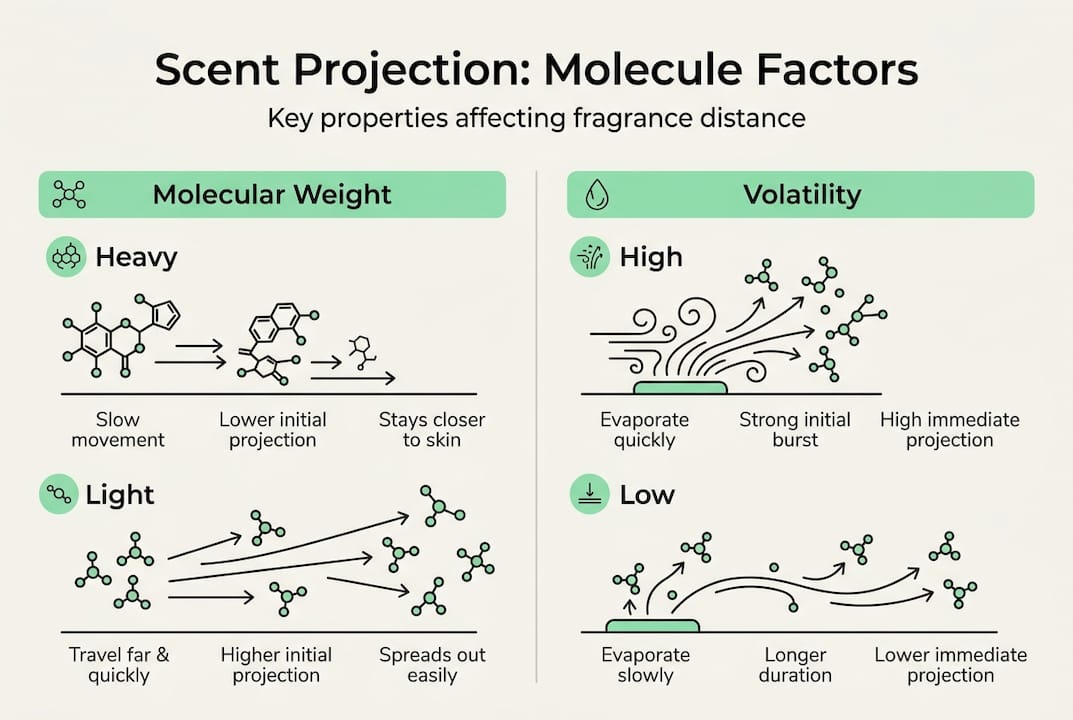 Scent Projection: Molecule Factors

Key properties affecting fragrance distance

Molecular Weight

Heavy

Slow movement

Lower initial projection

Stays closer to skin

Light

Travel far & quickly

Higher initial projection

Spreads out easily

Volatility

High

Evaporate quickly

Strong initial burst

High immediate projection

Low

Evaporate slowly

Longer duration

Lower immediate projection