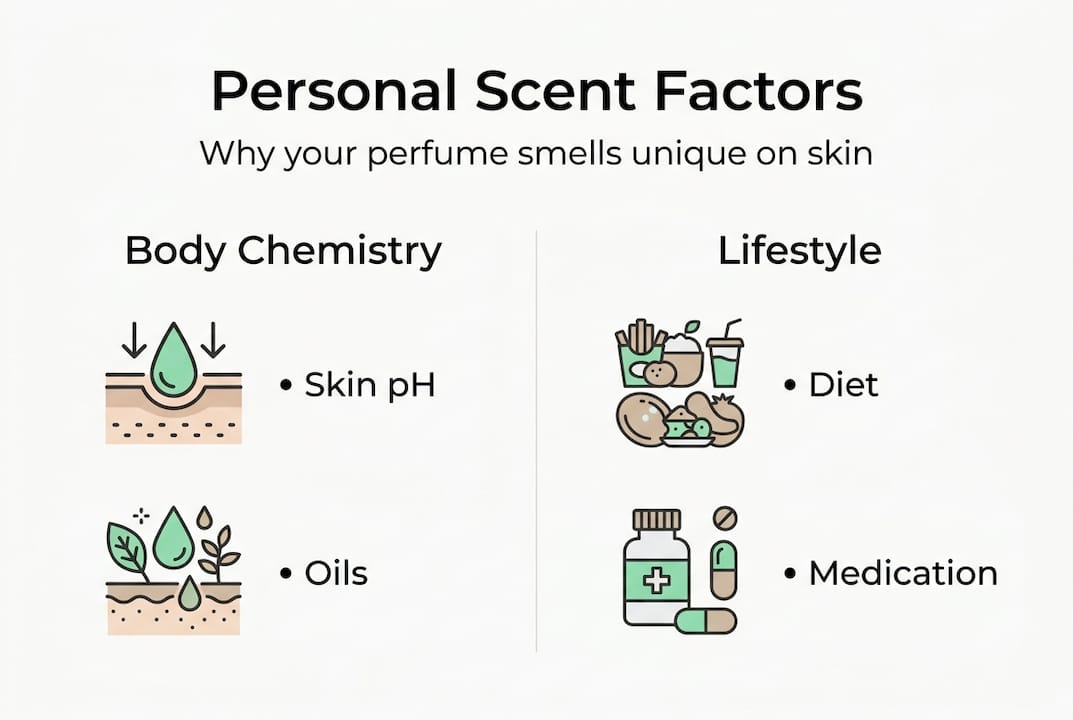 Personal Scent Factors

Why your perfume smells unique on skin

Body Chemistry

• Skin pH

• Oils

Lifestyle

• Diet

• Medication