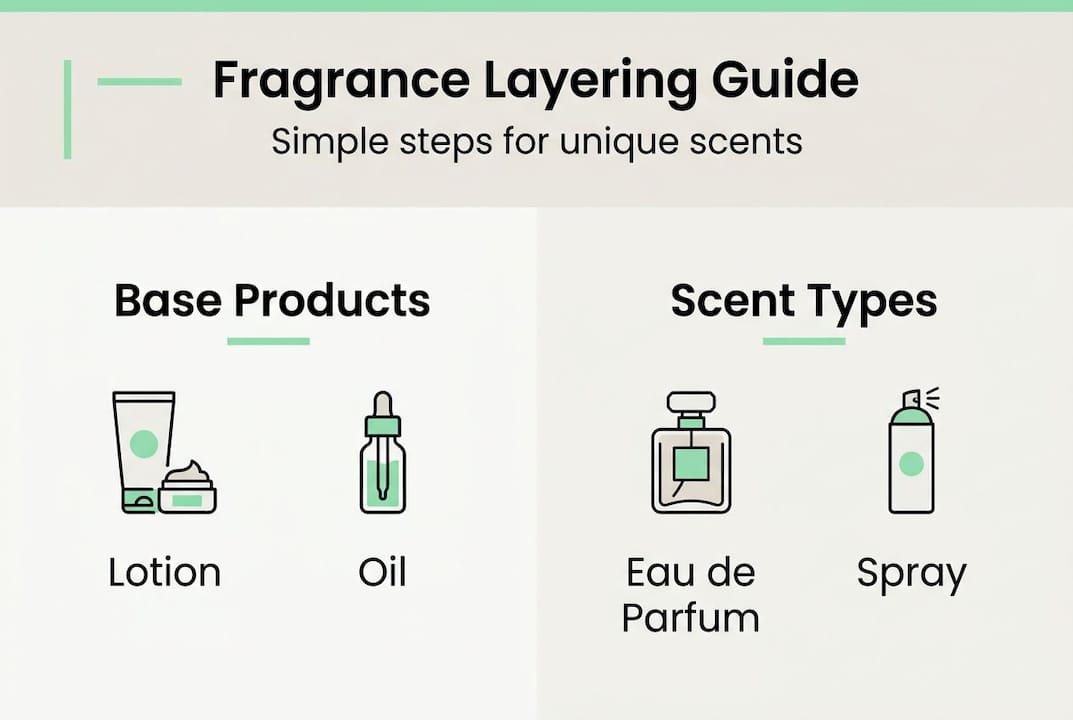 Fragrance Layering Guide

Simple steps for unique scents

Base Products

Lotion

Oil

Scent Types

Eau de Parfum

Spray