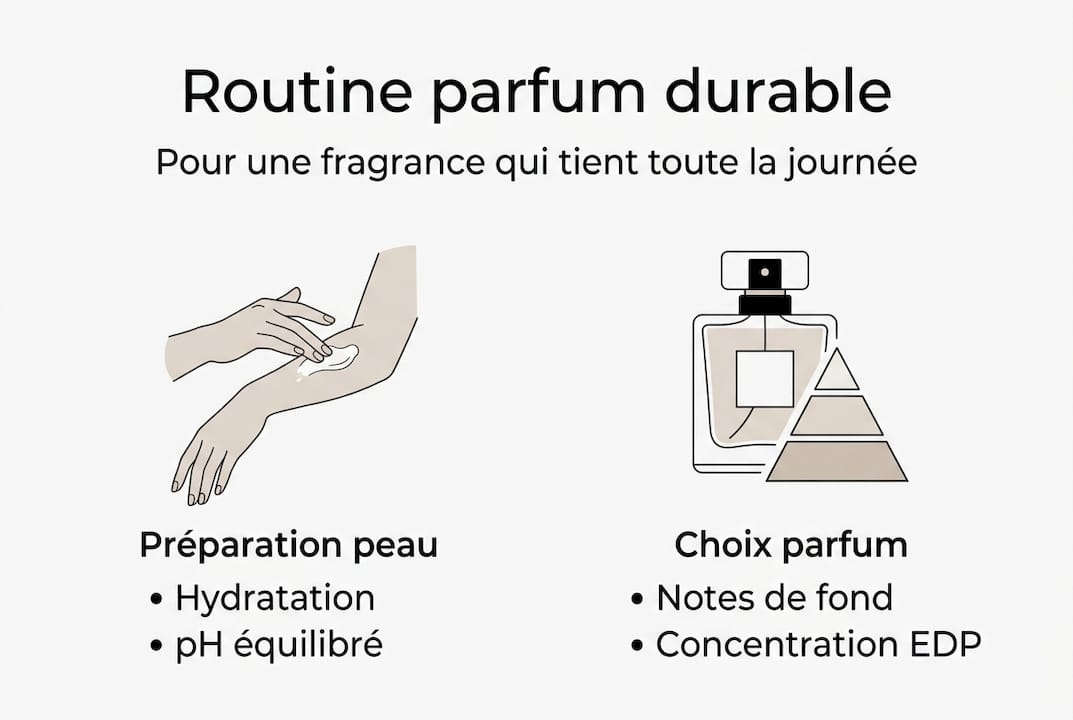 Routine parfum durable

Pour une fragrance qui tient toute la journée

Préparation peau
• Hydratation
• pH équilibré

Choix parfum
• Notes de fond
• Concentration EDP