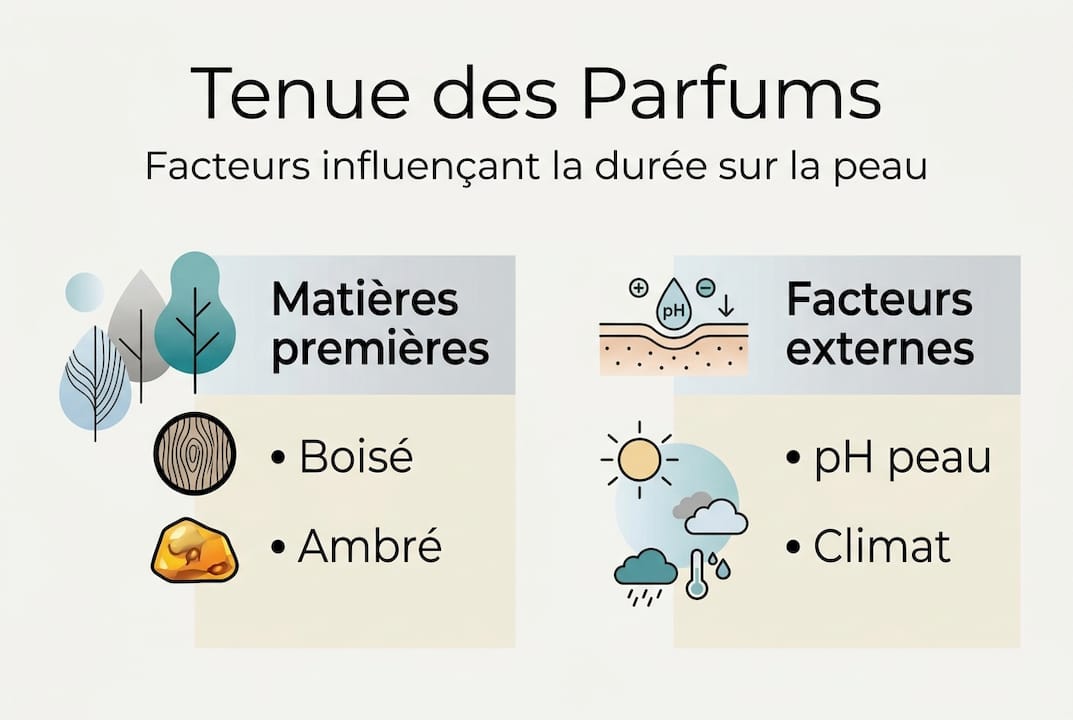 Tenue des Parfums

Facteurs influençant la durée sur la peau

Matières premières

• Boisé

• Ambré

pH

Facteurs externes

• pH peau

• Climat