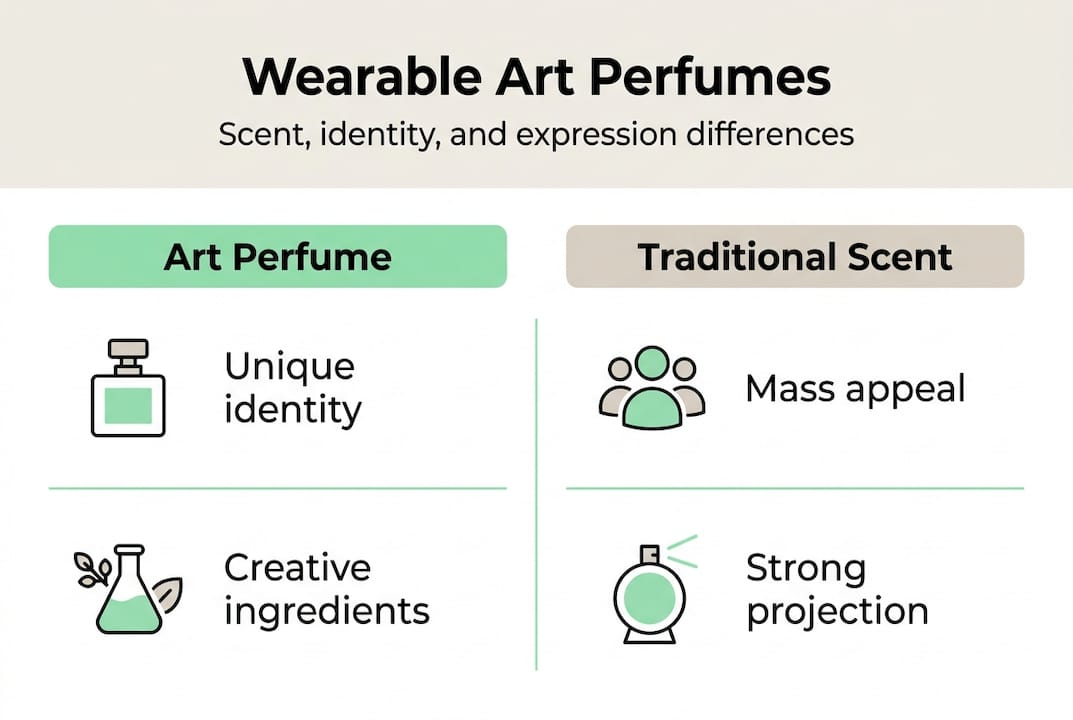 Wearable Art Perfumes

Scent, identity, and expression differences

Art Perfume

Unique identity

Creative ingredients

Traditional Scent

Mass appeal

Strong projection