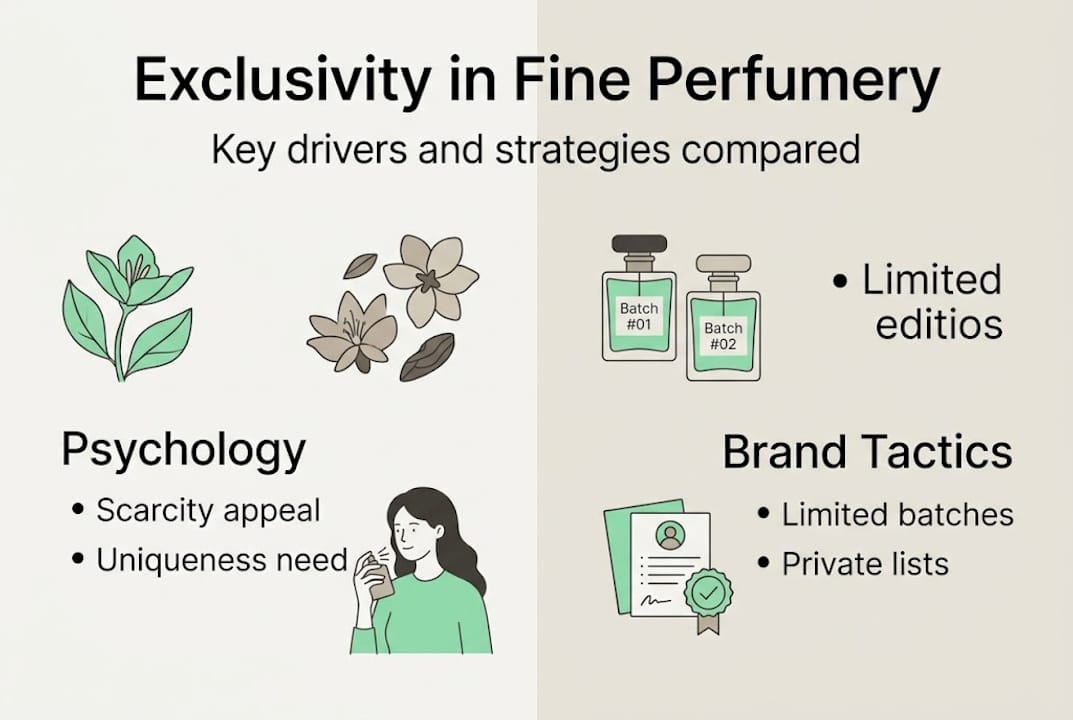 Exclusivity in Fine Perfumery

Key drivers and strategies compared

Batch #01

Batch #02

• Limited editios

Psychology

• Scarcity appeal
• Uniqueness need

Brand Tactics

• Limited batches
• Private lists