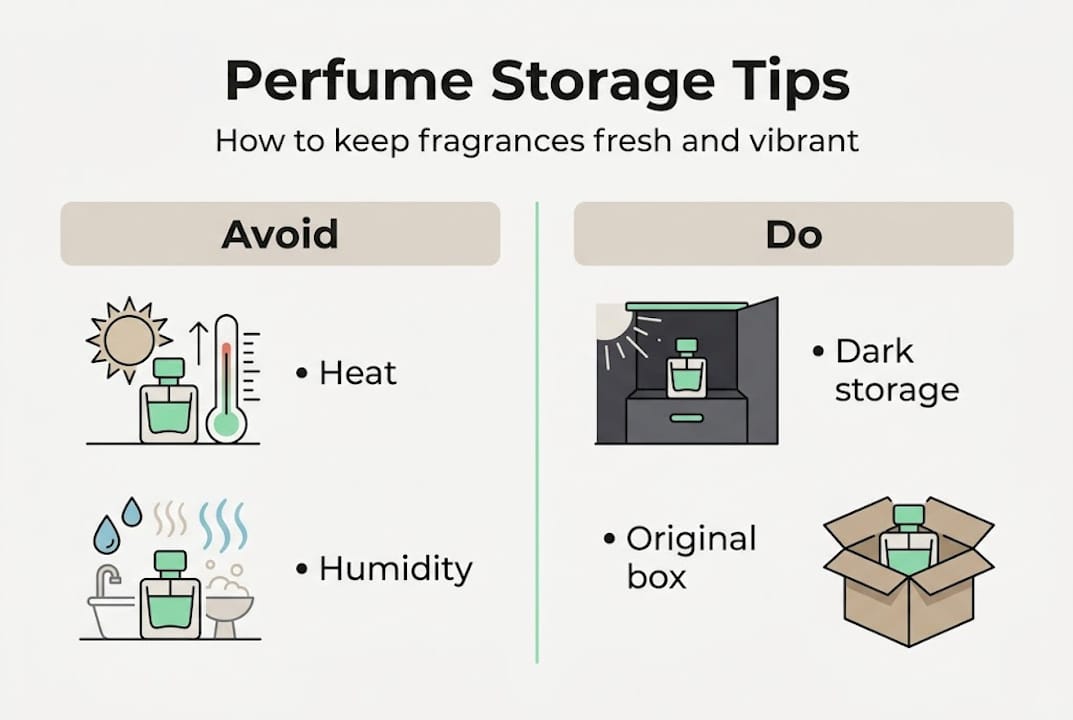 Perfume Storage Tips

How to keep fragrances fresh and vibrant

Avoid

• Heat

• Humidity

Do

• Dark storage

• Original box