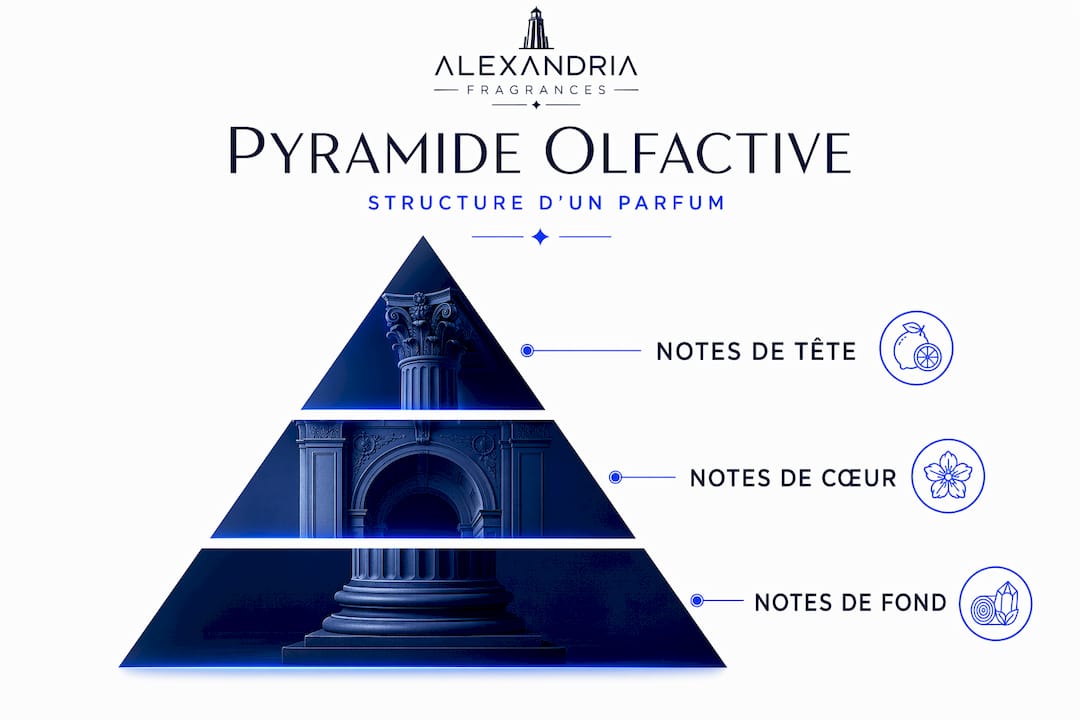 ALEXANDRIA
FRAGRANCES

PYRAMIDE OLFACTIVE

STRUCTURE D'UN PARFUM

NOTES DE TÊTE

NOTES DE CŒUR

NOTES DE FOND