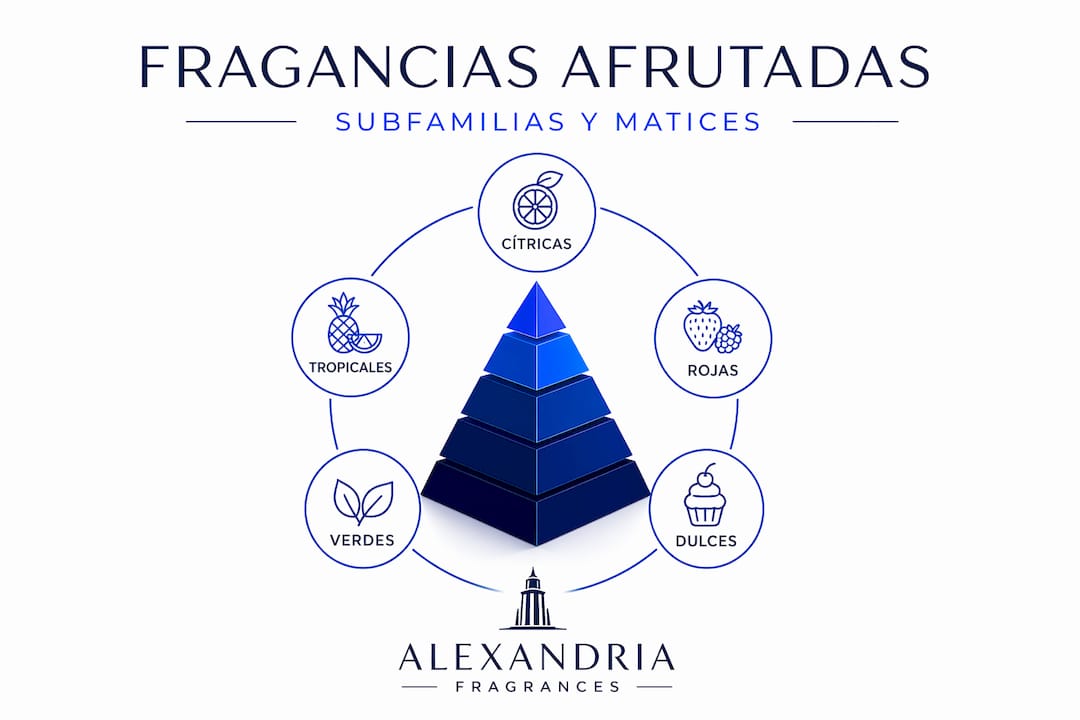 FRAGANCIAS AFRUTADAS
SUBFAMILIAS Y MATICES

CÍTRICAS
TROPICALES
ROJAS
VERDES
DULCES

ALEXANDRIA
FRAGRANCES