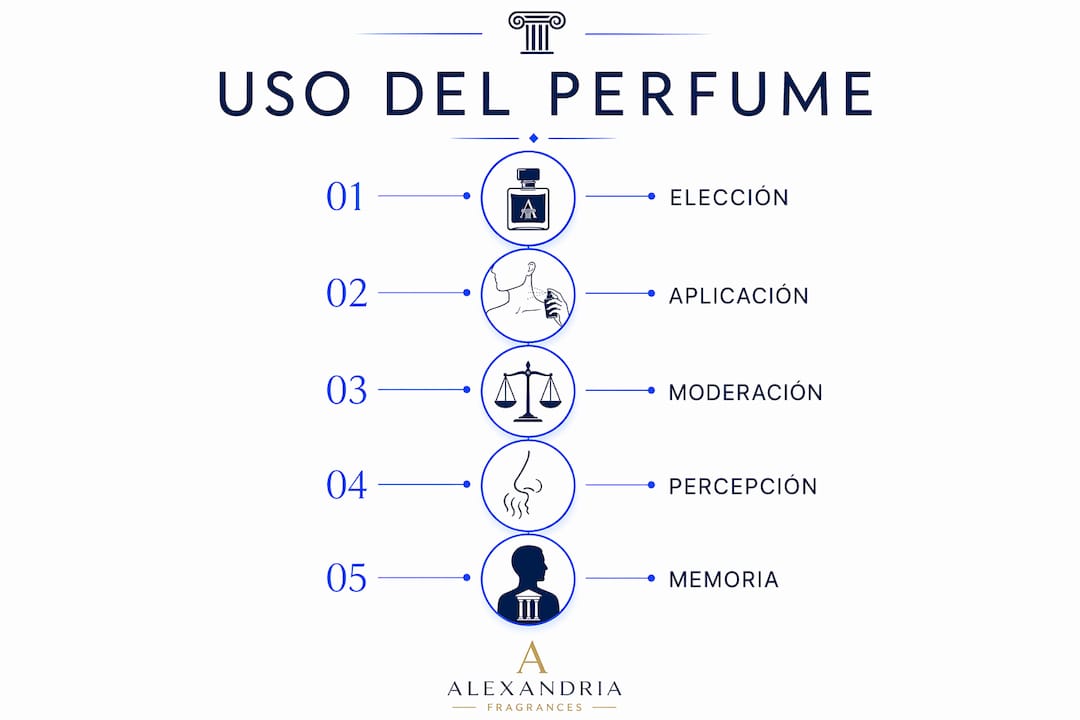 USO DEL PERFUME

01 ELECCIÓN

02 APLICACIÓN

03 MODERACIÓN

04 PERCEPCIÓN

05 MEMORIA

A
ALEXANDRIA
FRAGRANCES