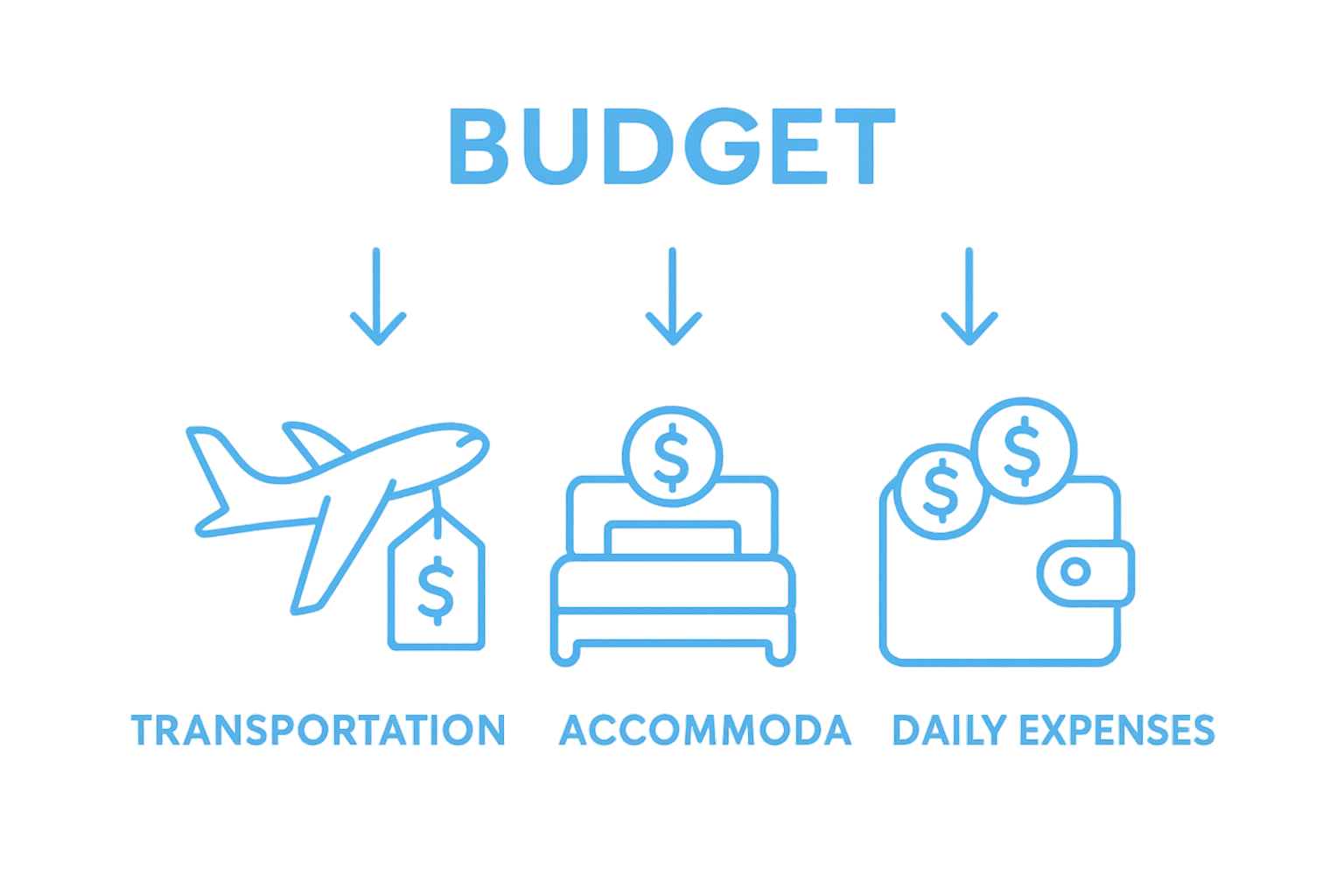 BUDGET

$
$
$
$

TRANSPORTATION ACCOMMODA DAILY EXPENSES