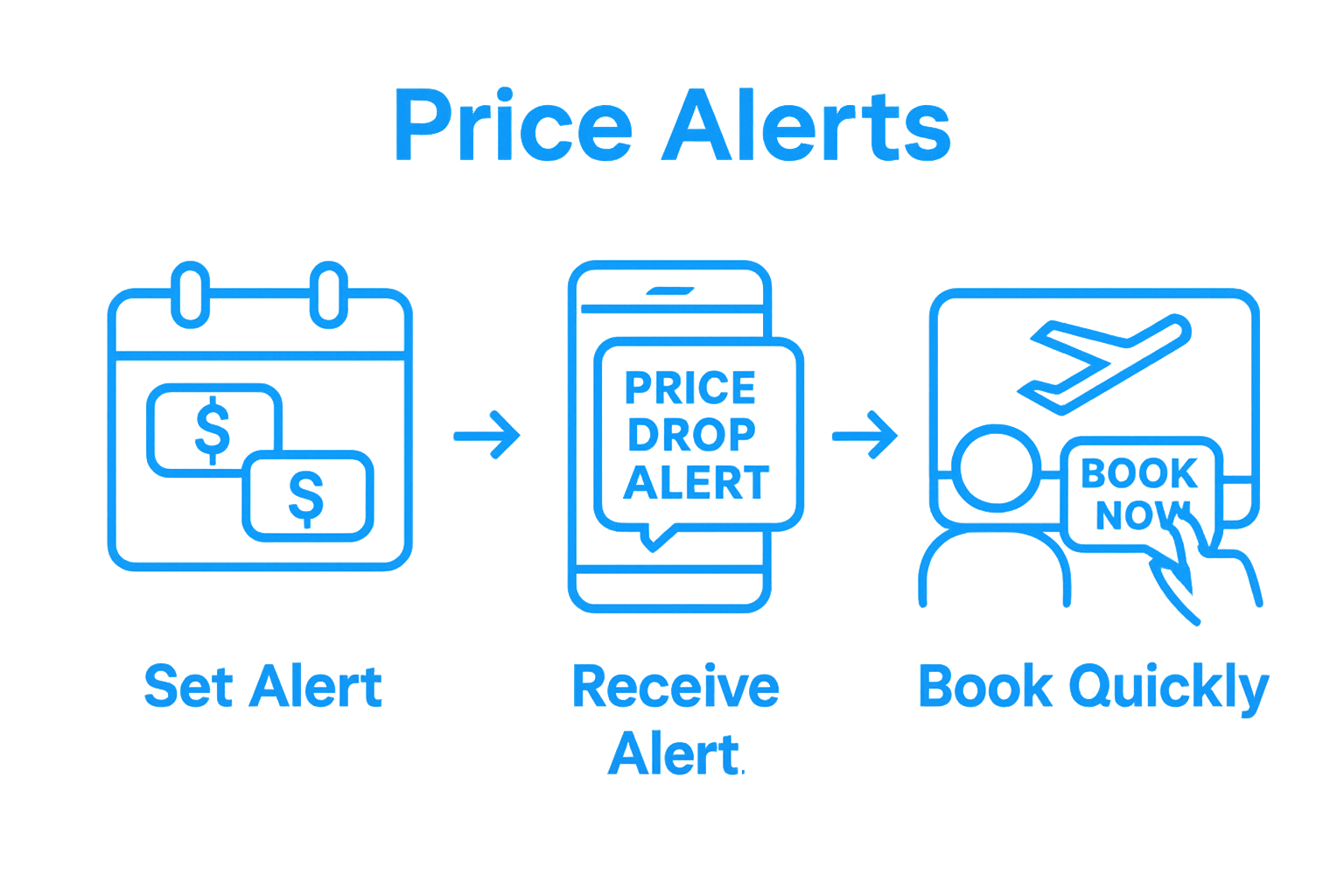 Price Alerts

$

$

PRICE DROP ALERT

BOOK NOW

Set Alert

Receive Alert.

Book Quickly