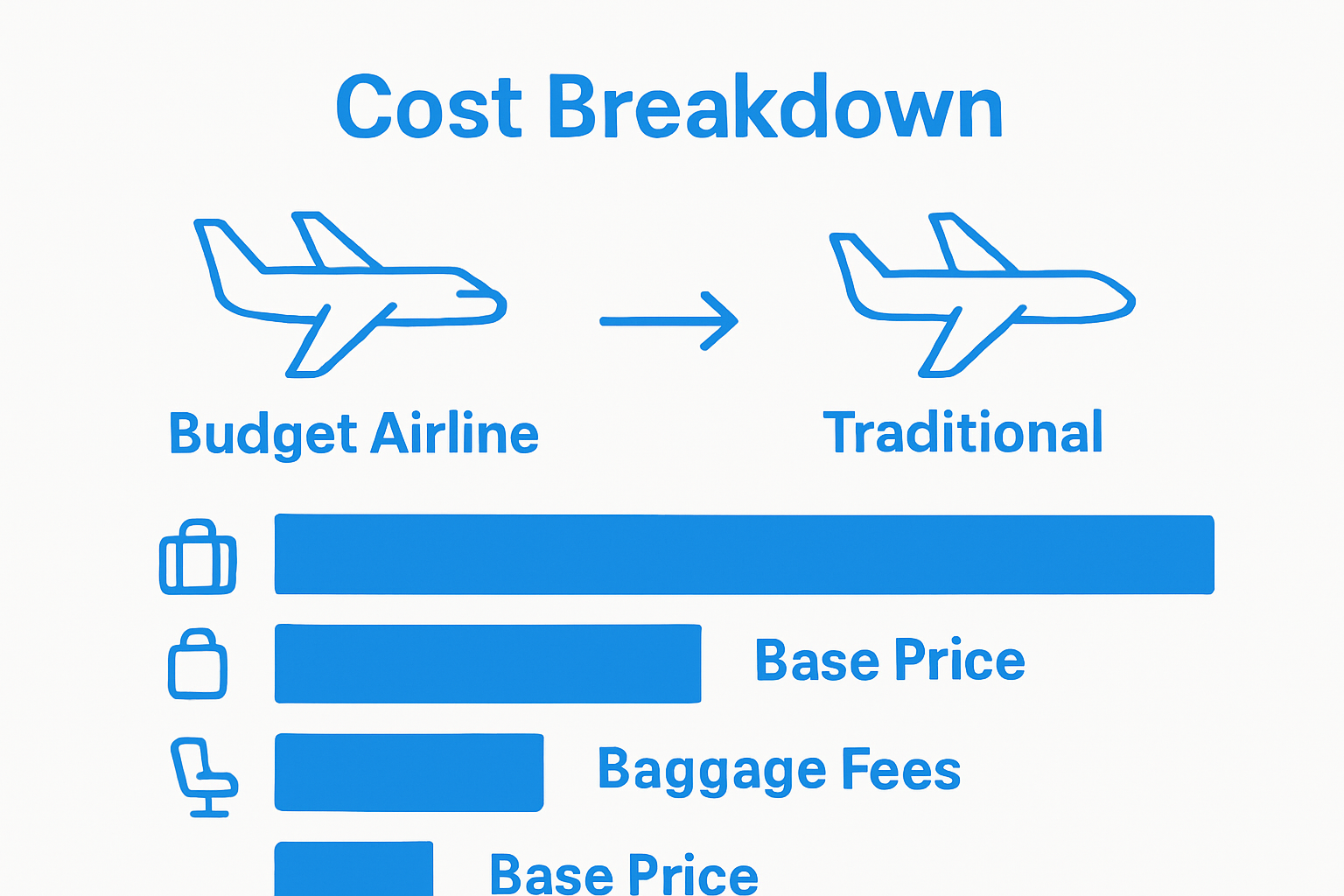 Cost Breakdown

Budget Airline

Traditional

Base Price

Baggage Fees

Base Price