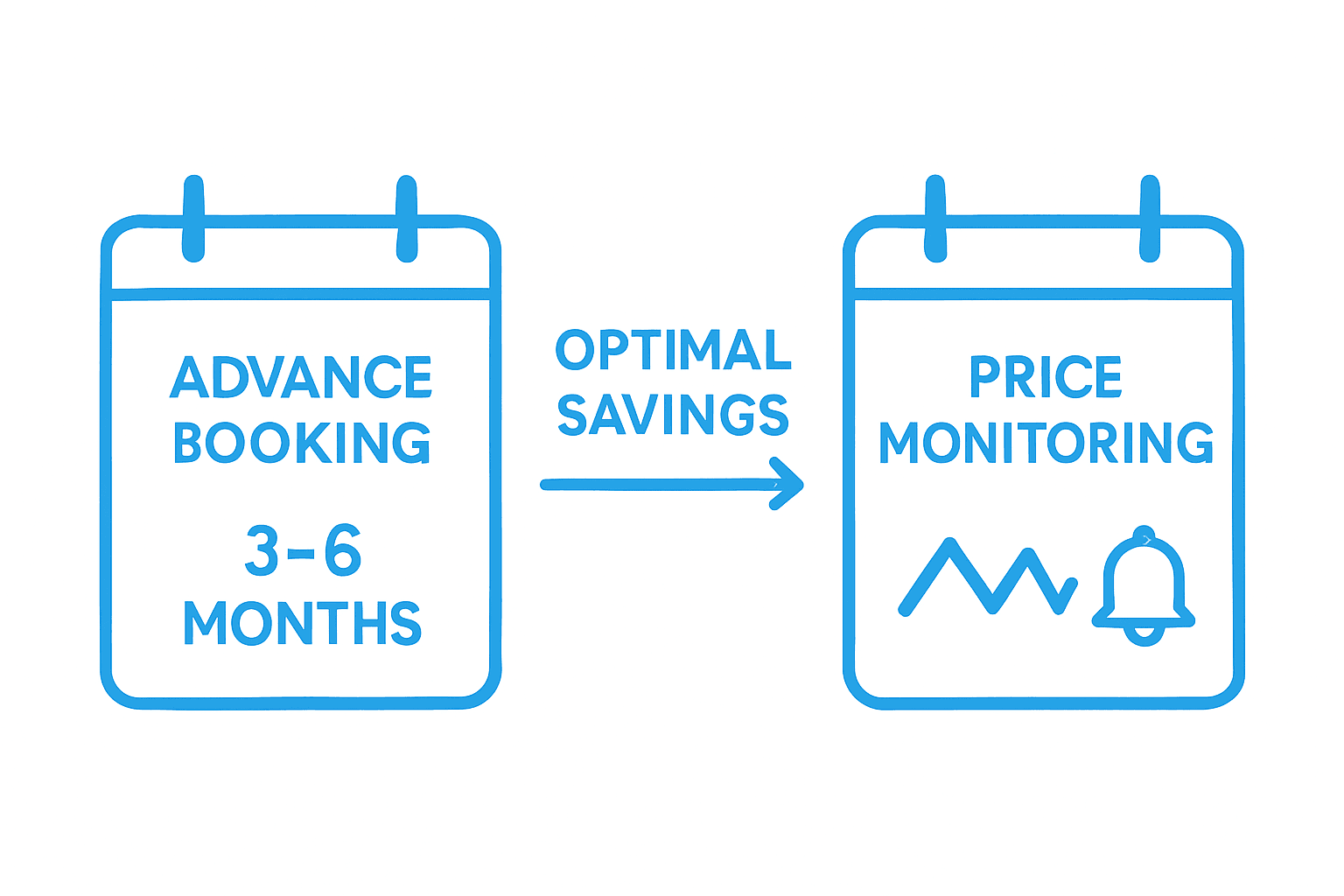 ADVANCE BOOKING

3-6 MONTHS

OPTIMAL SAVINGS

PRICE MONITORING