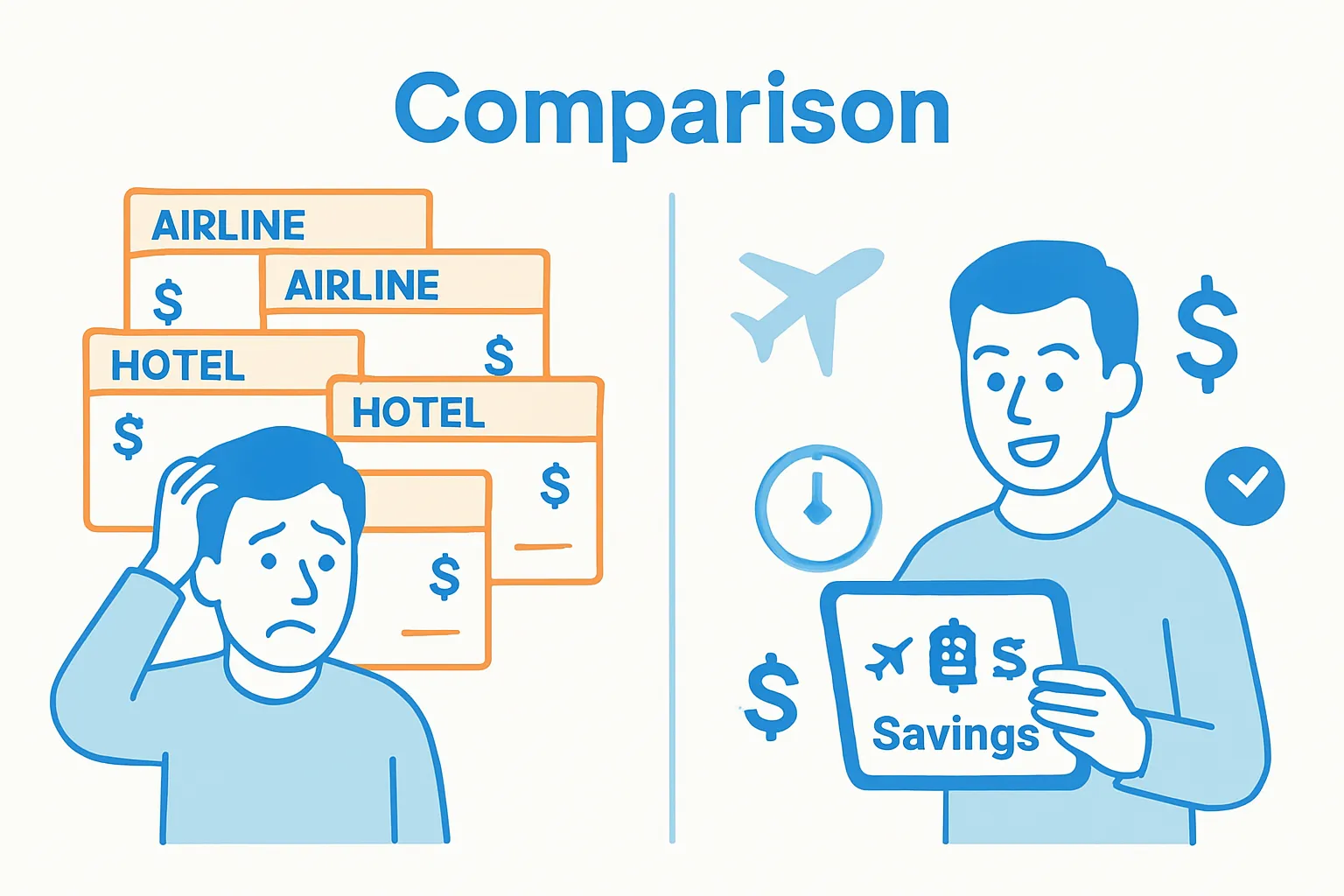 Comparison

AIRLINE
$
AIRLINE
$
HOTEL
$
HOTEL
$
$

$
$
$
Savings