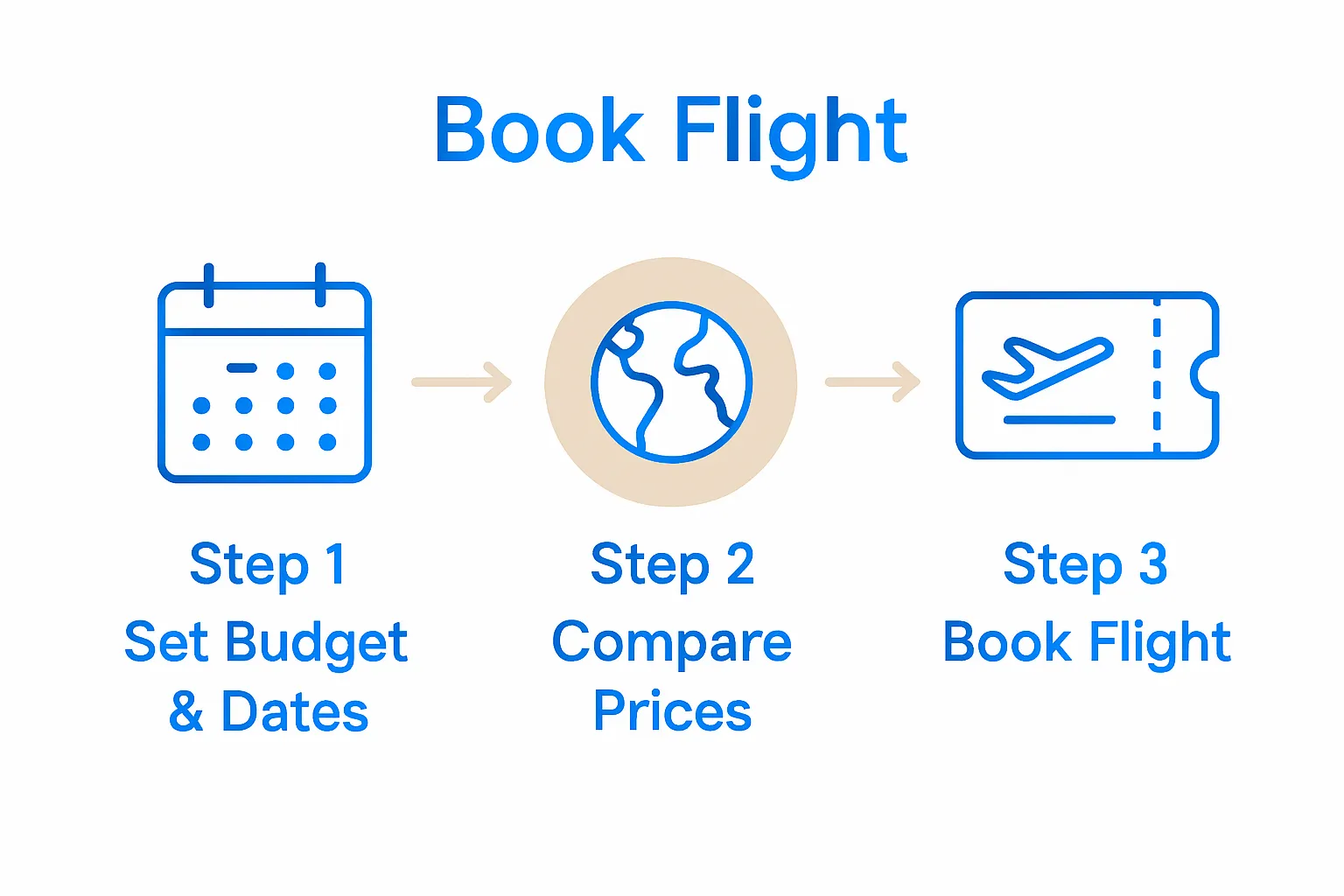 Book Flight

Step 1
Set Budget & Dates

Step 2
Compare Prices

Step 3
Book Flight