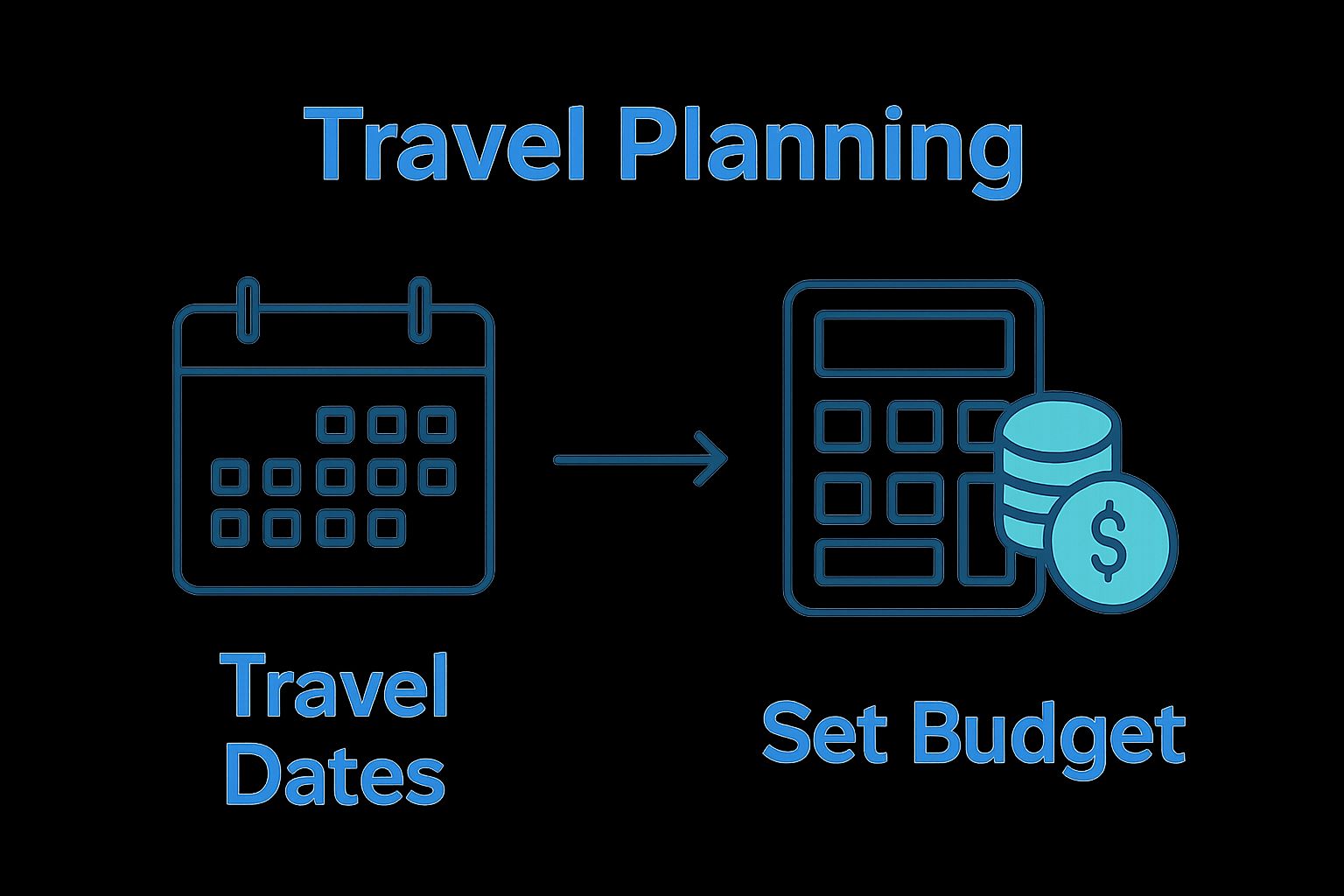 Travel Planning

Travel Dates

$

Set Budget