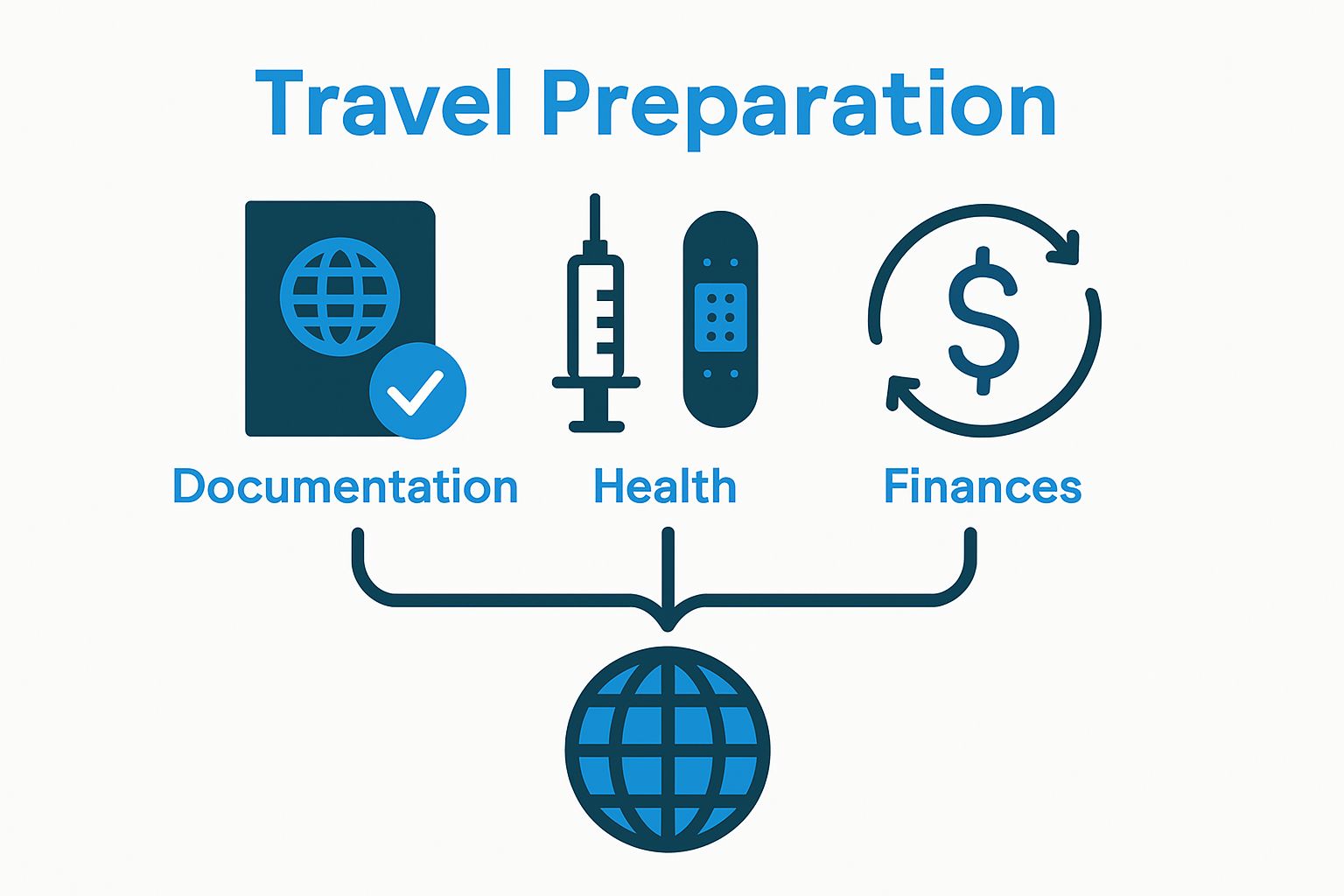 Travel Preparation

$

Documentation

Health

Finances