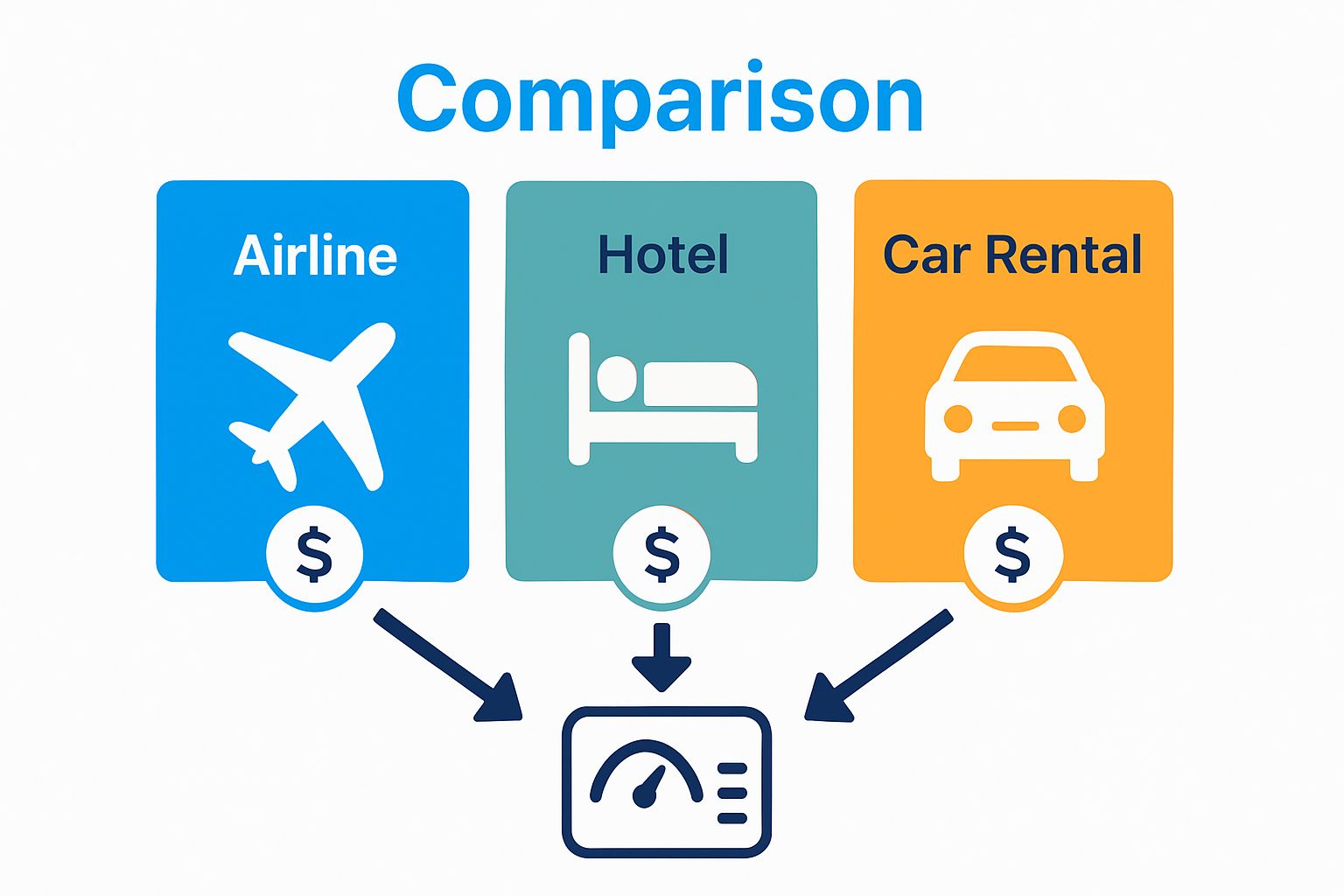 Comparison

Airline

$

Hotel

$

Car Rental

$